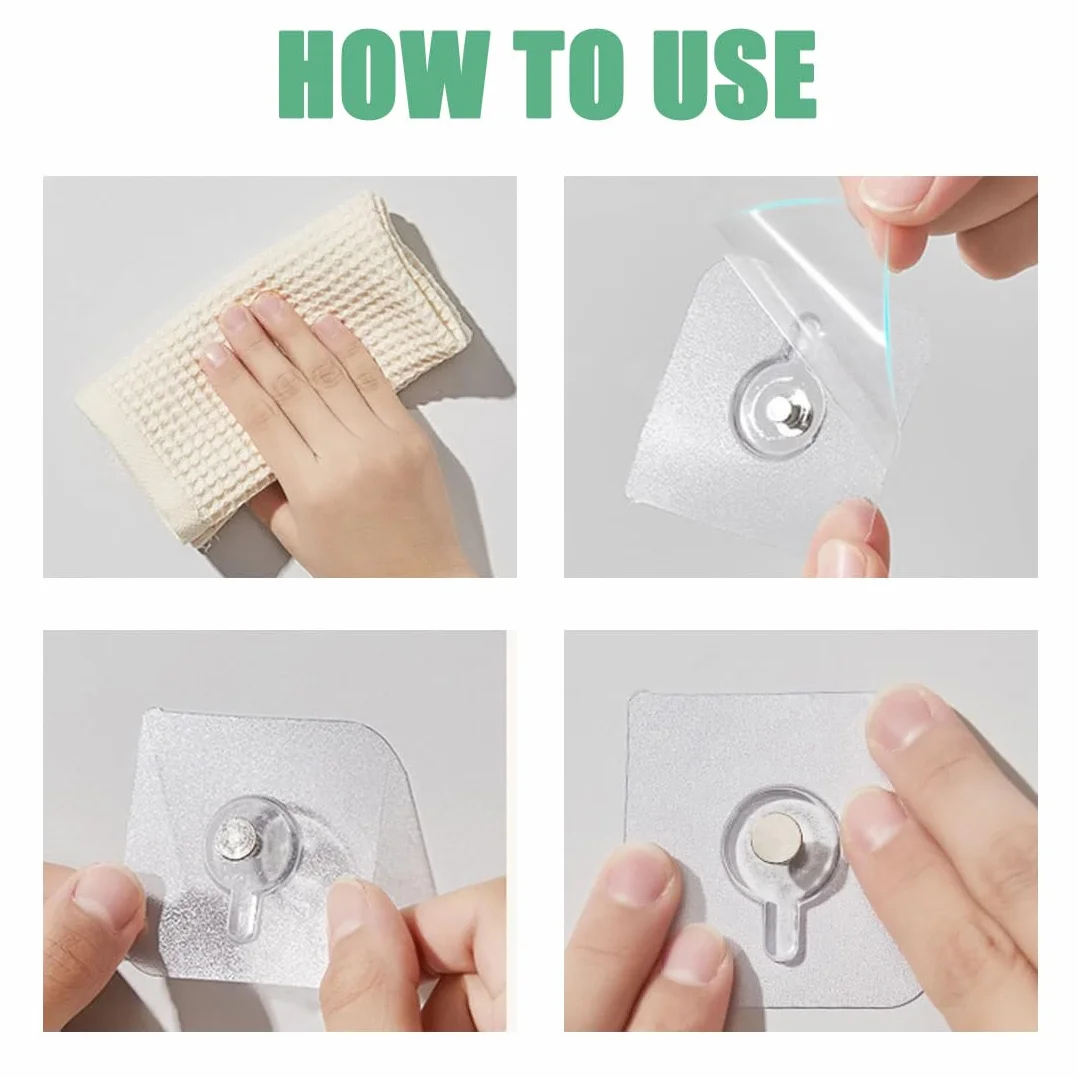 HOW TO USE