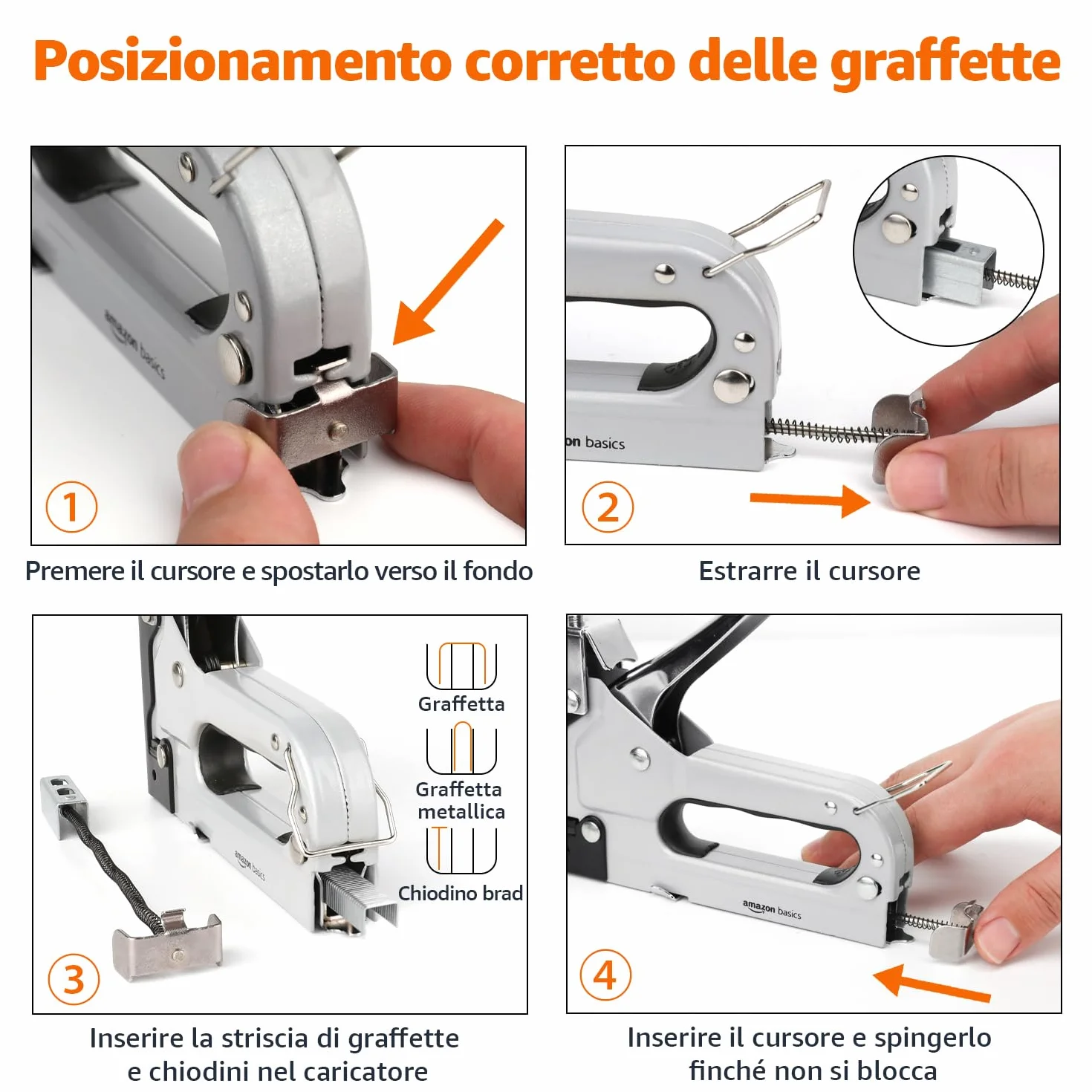 Posizionamento corretto delle graffette

amazon basics

1

Premere il cursore e spostarlo verso il fondo

on basics

2

Estrarre il cursore

Graffetta

Graffetta metallica

Chiodino brad

amazon basics

3

Inserire la striscia di graffette e chiodini nel caricatore

amazon basics

4

Inserire il cursore e spingerlo finché non si blocca