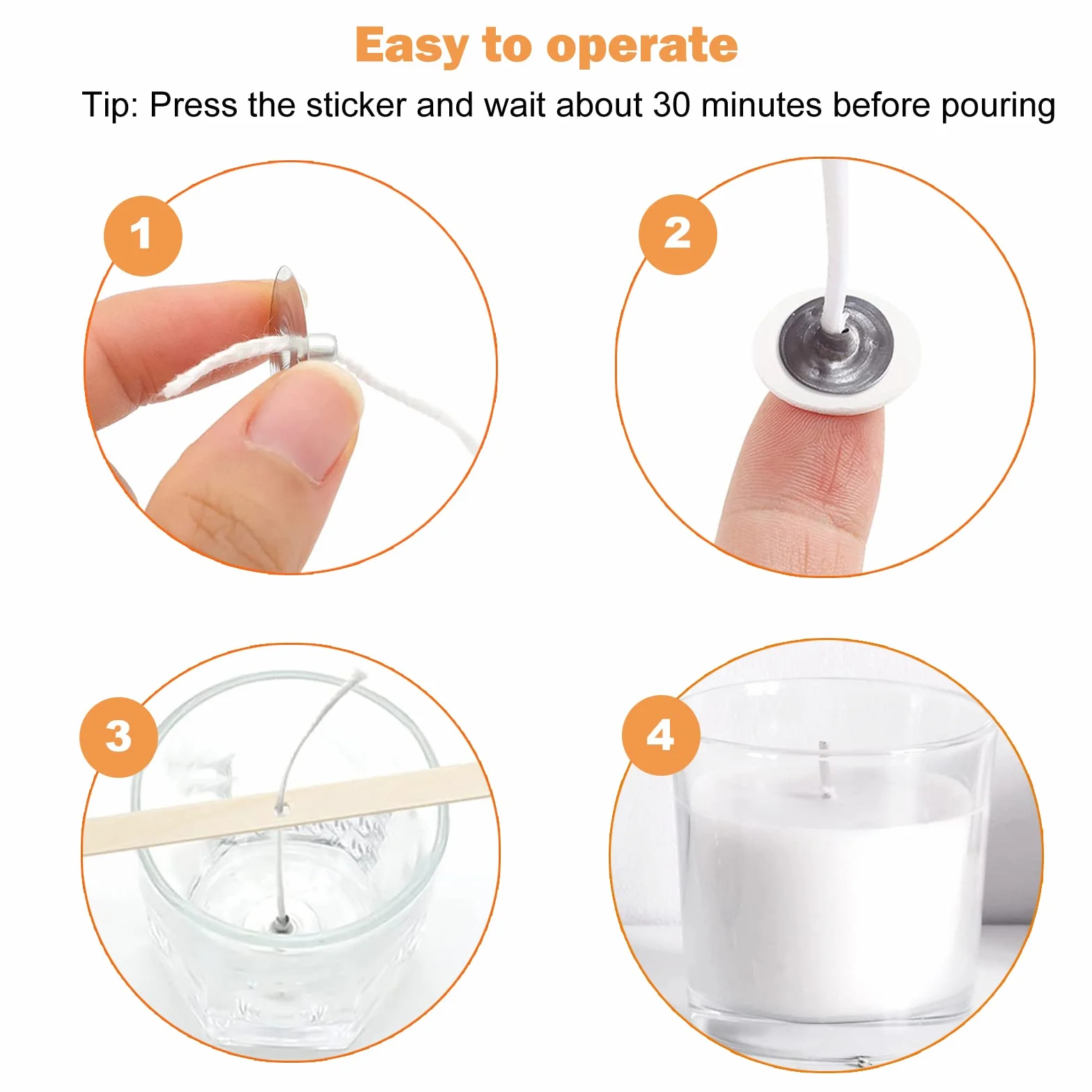 Easy to operate

Tip: Press the sticker and wait about 30 minutes before pouring

1

2

3

4