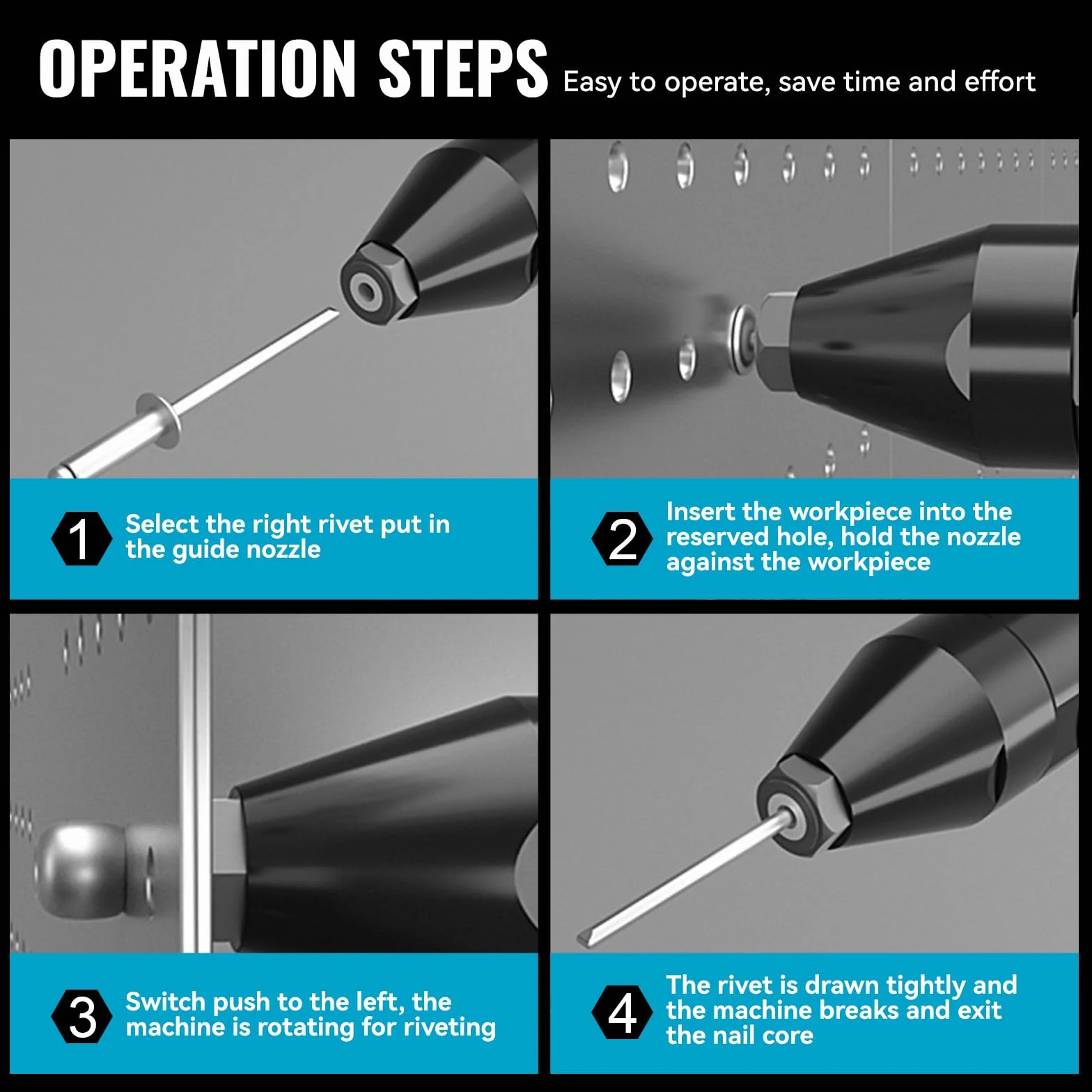 OPERATION STEPS Easy to operate, save time and effort

1 Select the right rivet put in the guide nozzle

2 Insert the workpiece into the reserved hole, hold the nozzle against the workpiece

3 Switch push to the left, the machine is rotating for riveting

4 The rivet is drawn tightly and the machine breaks and exit the nail core