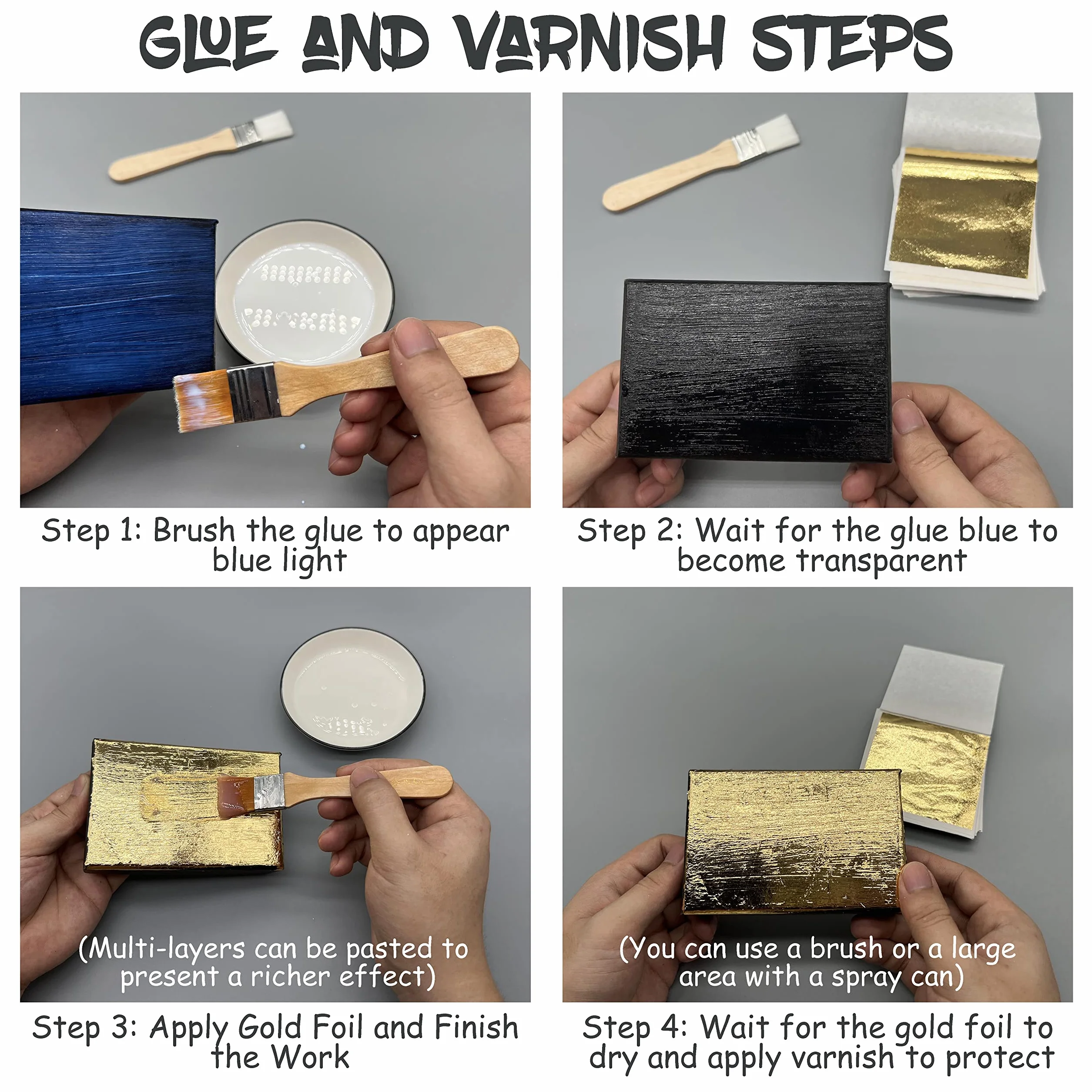 GLUE AND VARNISH STEPS

Step 1: Brush the glue to appear blue light

Step 2: Wait for the glue blue to become transparent

(Multi-layers can be pasted to present a richer effect)

Step 3: Apply Gold Foil and Finish the Work

(You can use a brush or a large area with a spray can)

Step 4: Wait for the gold foil to dry and apply varnish to protect