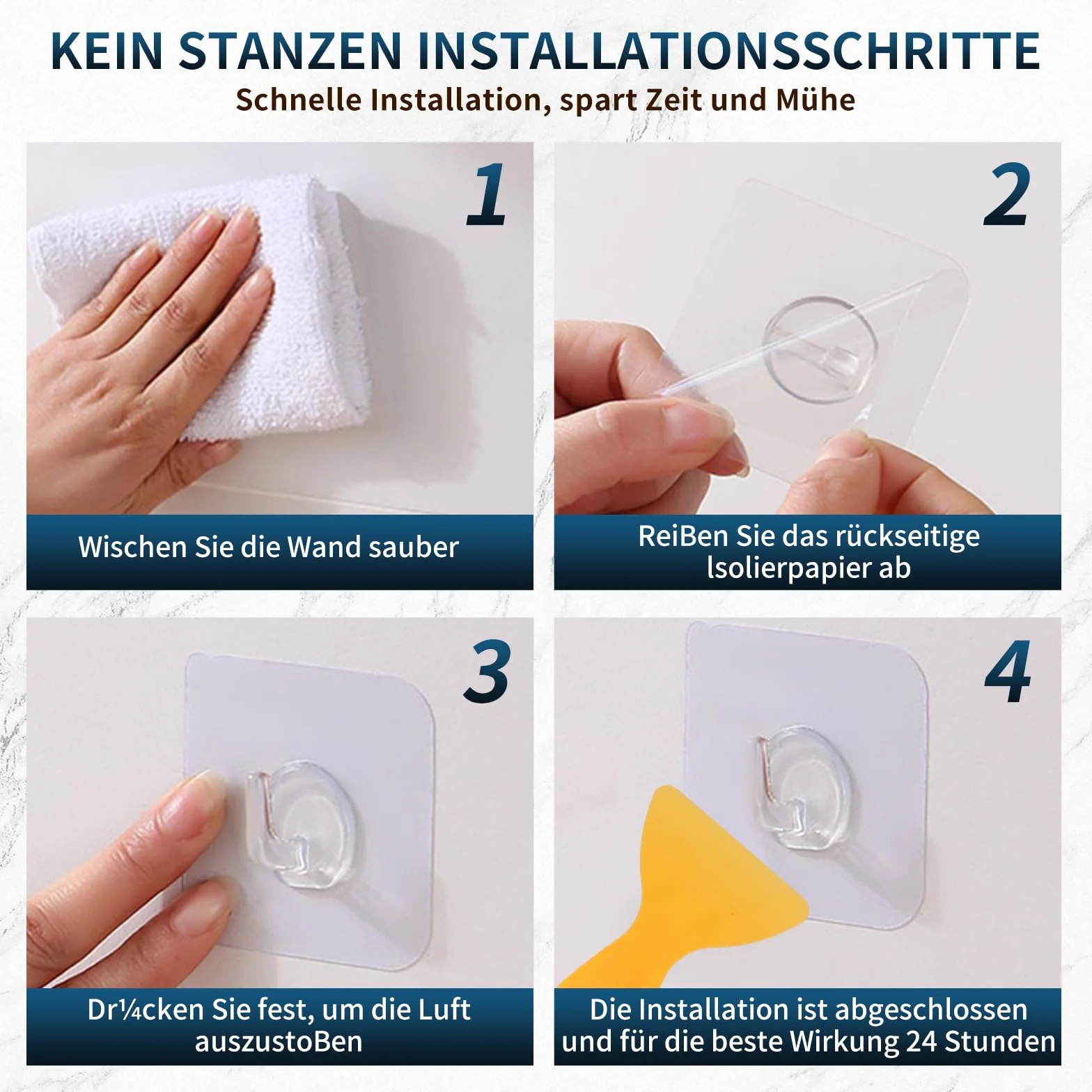 KEIN STANZEN INSTALLATIONSSCHRITTE

Schnelle Installation, spart Zeit und Mühe

1

Wischen Sie die Wand sauber

2

ReiBen Sie das rückseitige Isolierpapier ab

3

Dr¼cken Sie fest, um die Luft auszustoBen

4

Die Installation ist abgeschlossen und für die beste Wirkung 24 Stunden