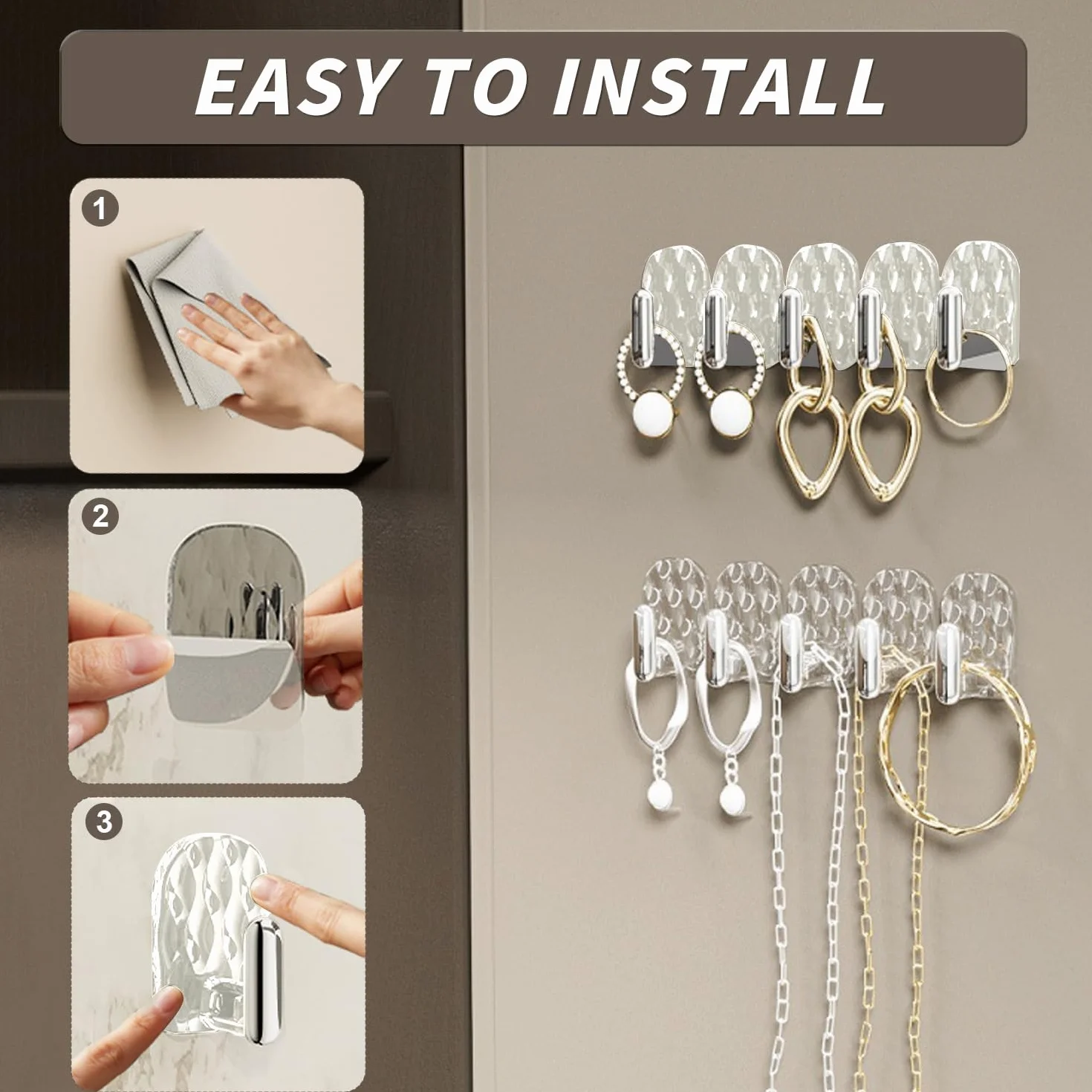 EASY TO INSTALL

1

2

3