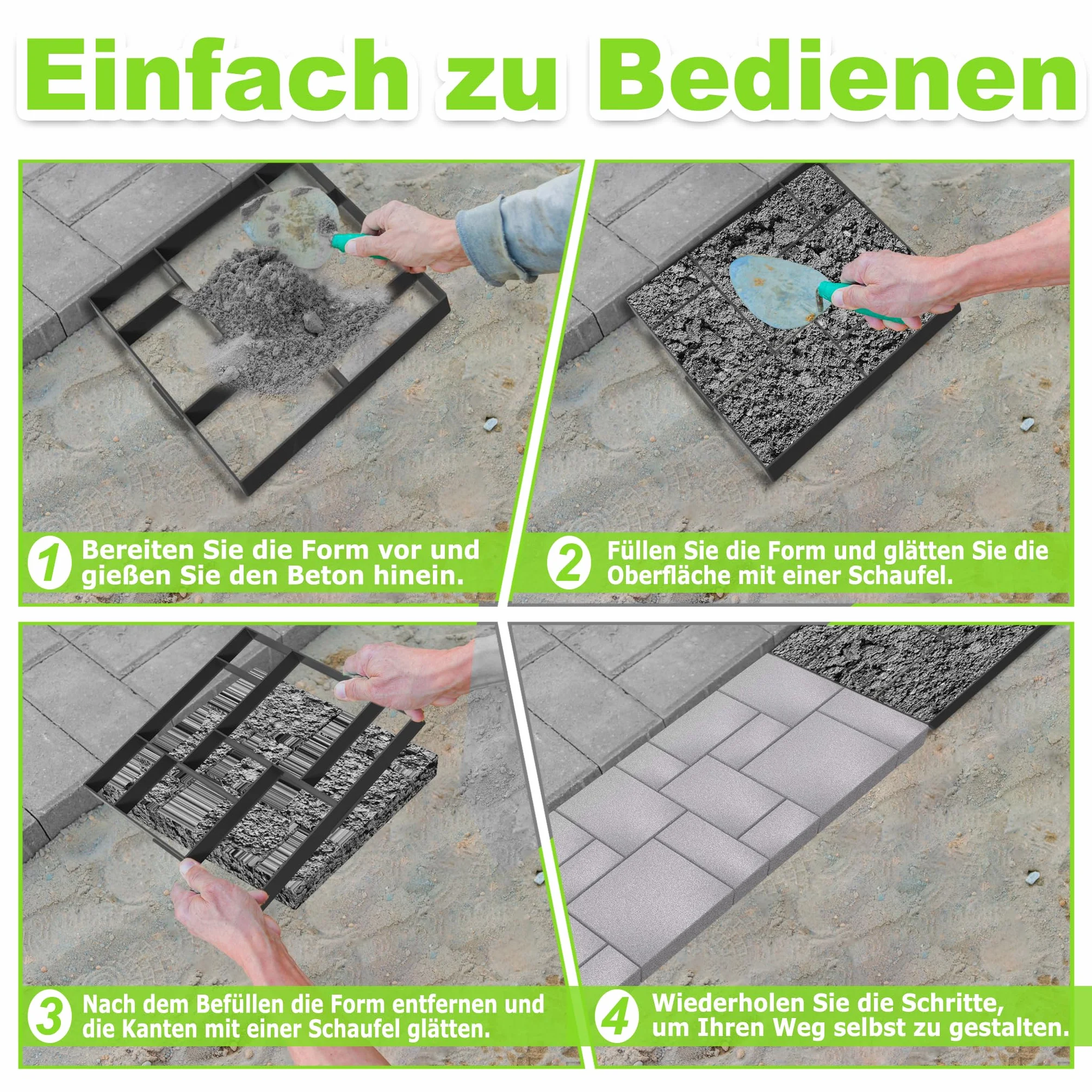 Einfach zu Bedienen

1 Bereiten Sie die Form vor und gießen Sie den Beton hinein.

2 Füllen Sie die Form und glätten Sie die Oberfläche mit einer Schaufel.

3 Nach dem Befüllen die Form entfernen und die Kanten mit einer Schaufel glätten.

4 Wiederholen Sie die Schritte, um Ihren Weg selbst zu gestalten.