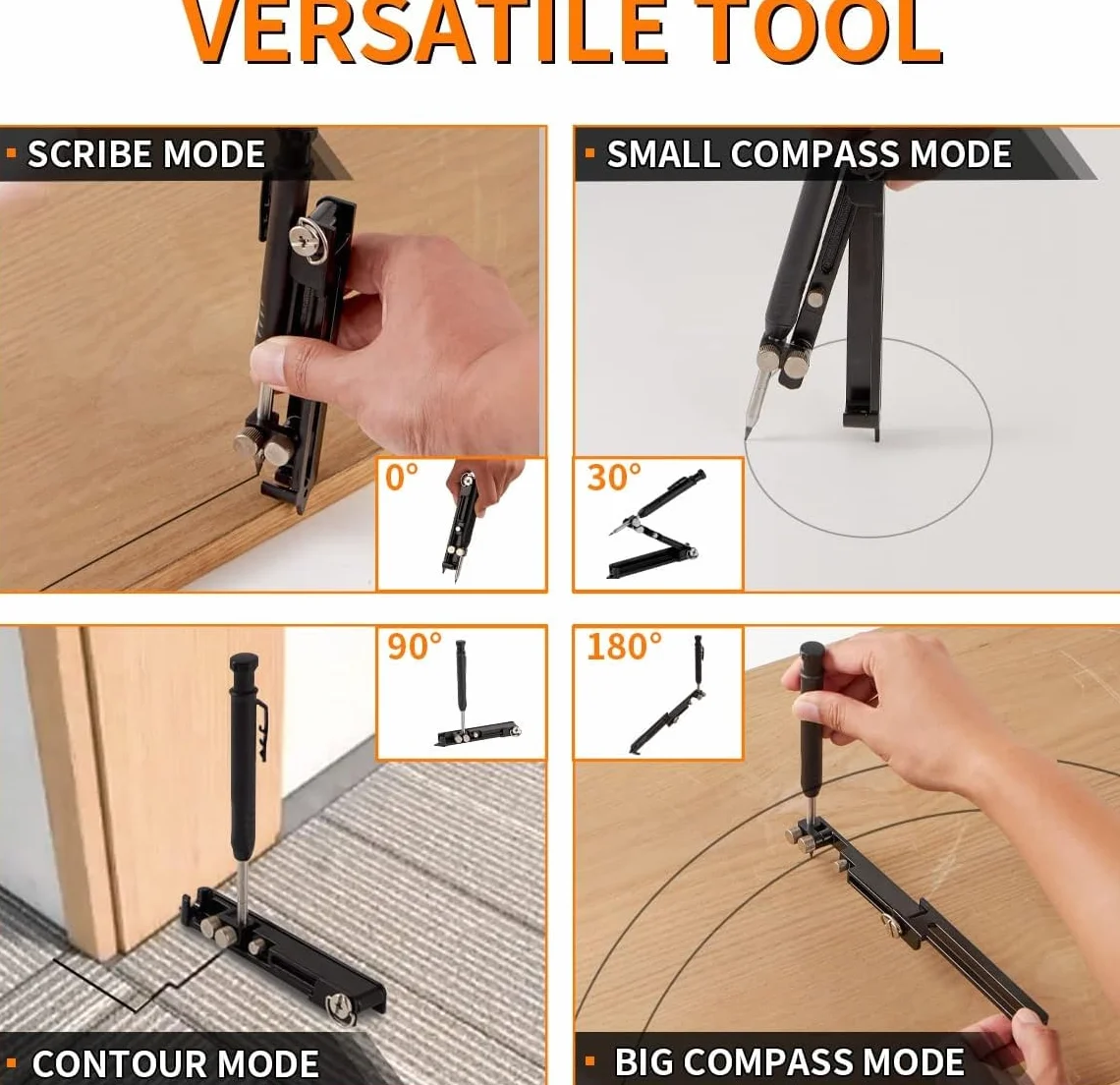 VERSATILE TOOL

SCRIBE MODE

0°

SMALL COMPASS MODE

30°

90°

CONTOUR MODE

180°

BIG COMPASS MODE