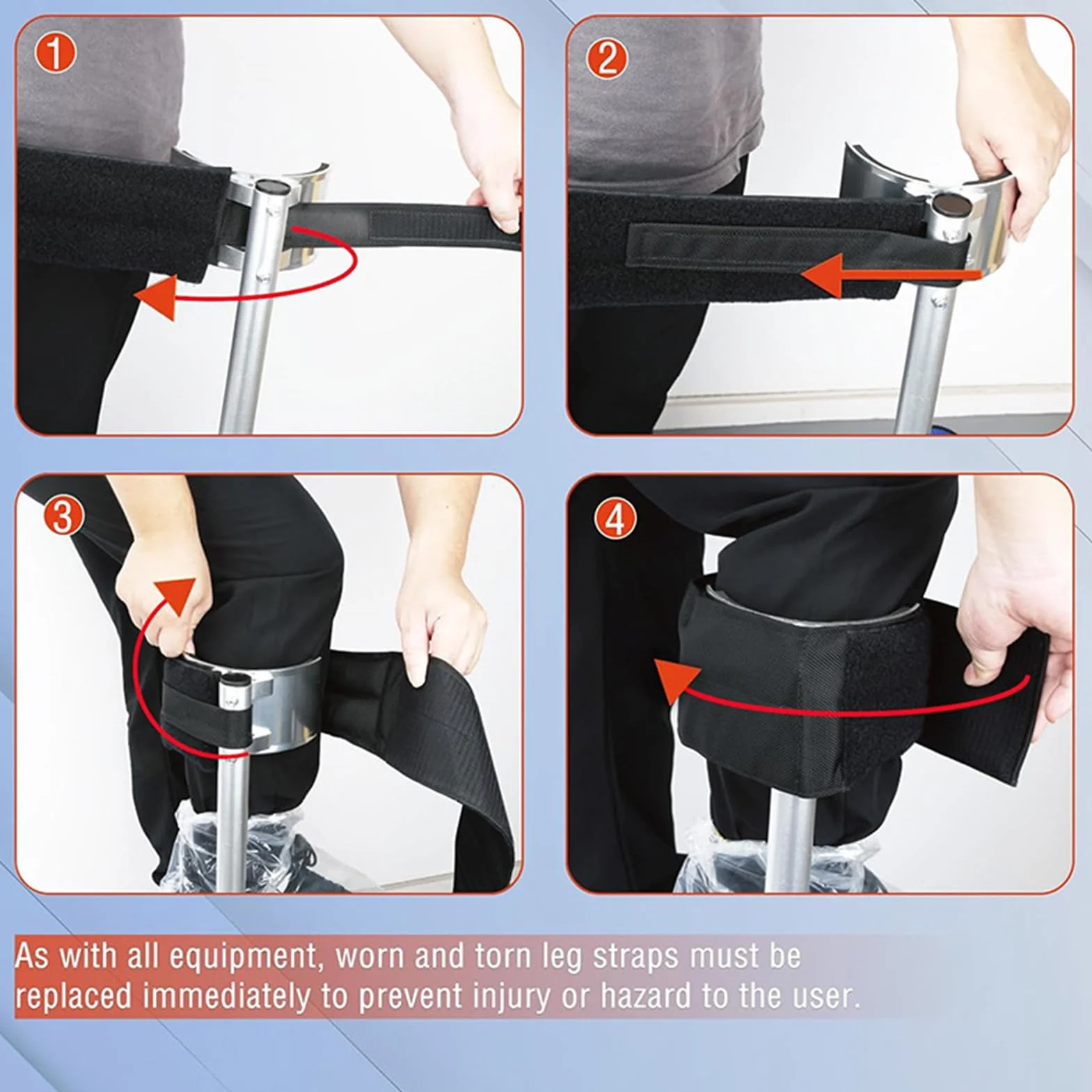 1

2

3

4

As with all equipment, worn and torn leg straps must be replaced immediately to prevent injury or hazard to the user.