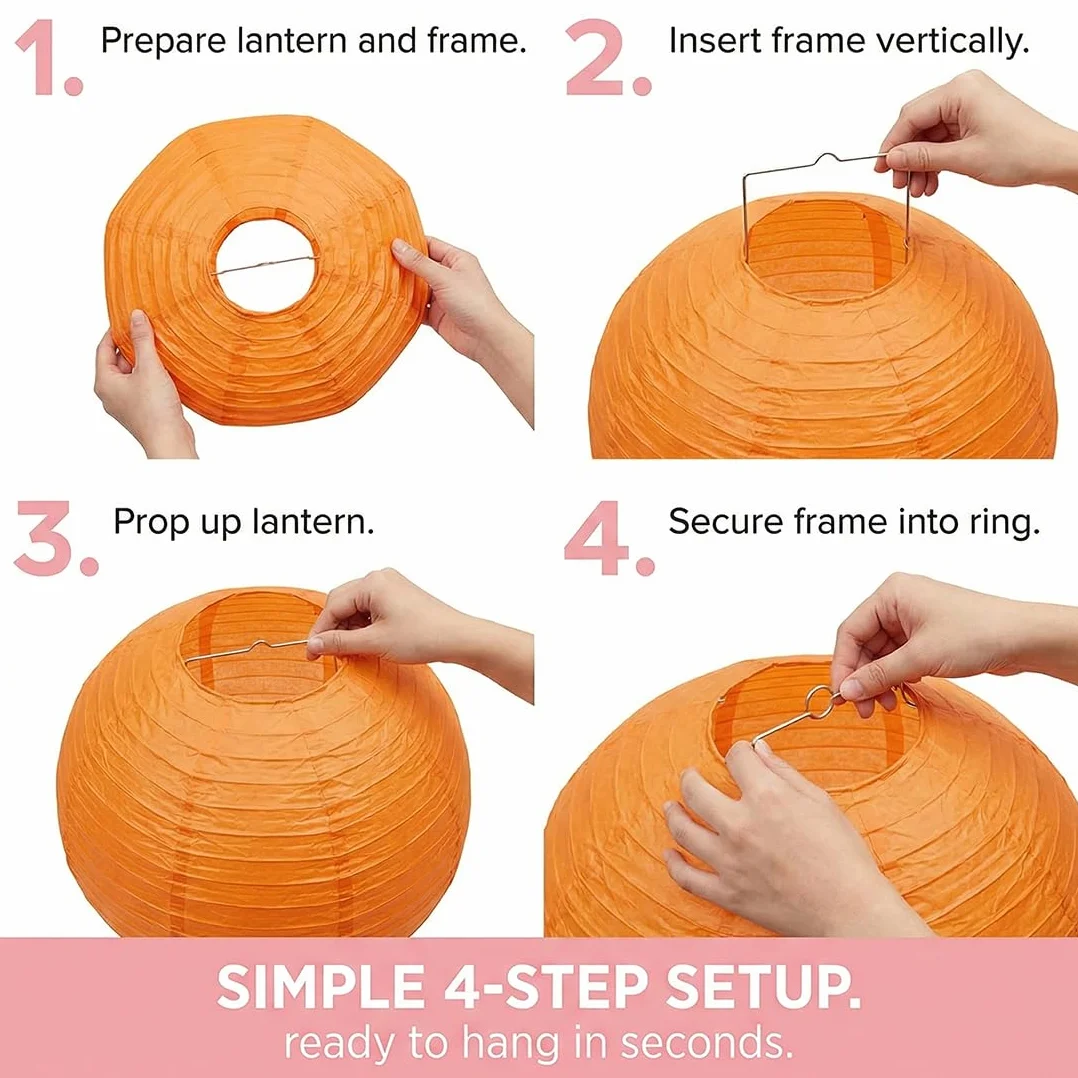 1. Prepare lantern and frame.

2. Insert frame vertically.

3. Prop up lantern.

4. Secure frame into ring.

SIMPLE 4-STEP SETUP.
ready to hang in seconds.