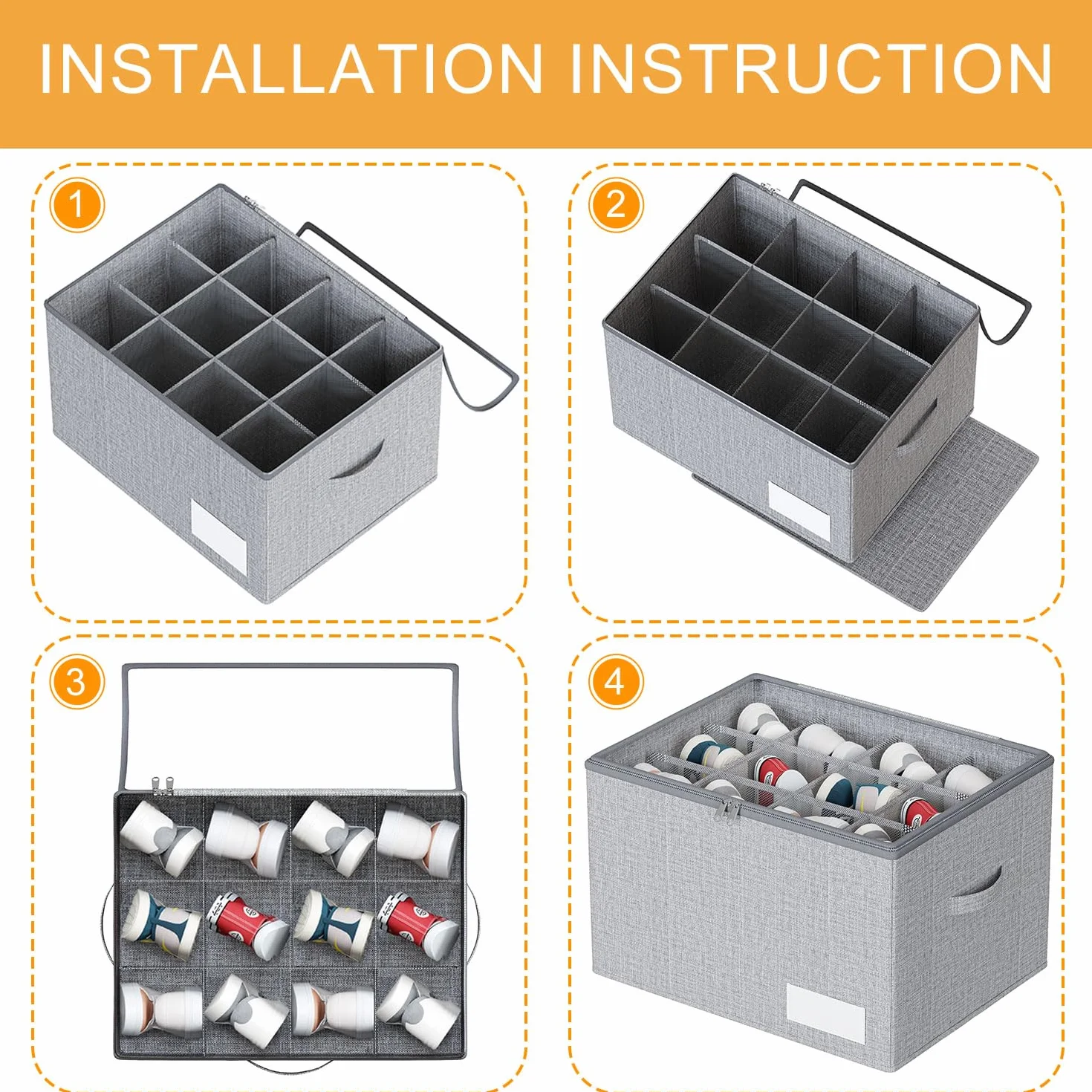 INSTALLATION INSTRUCTION

1

2

3

4