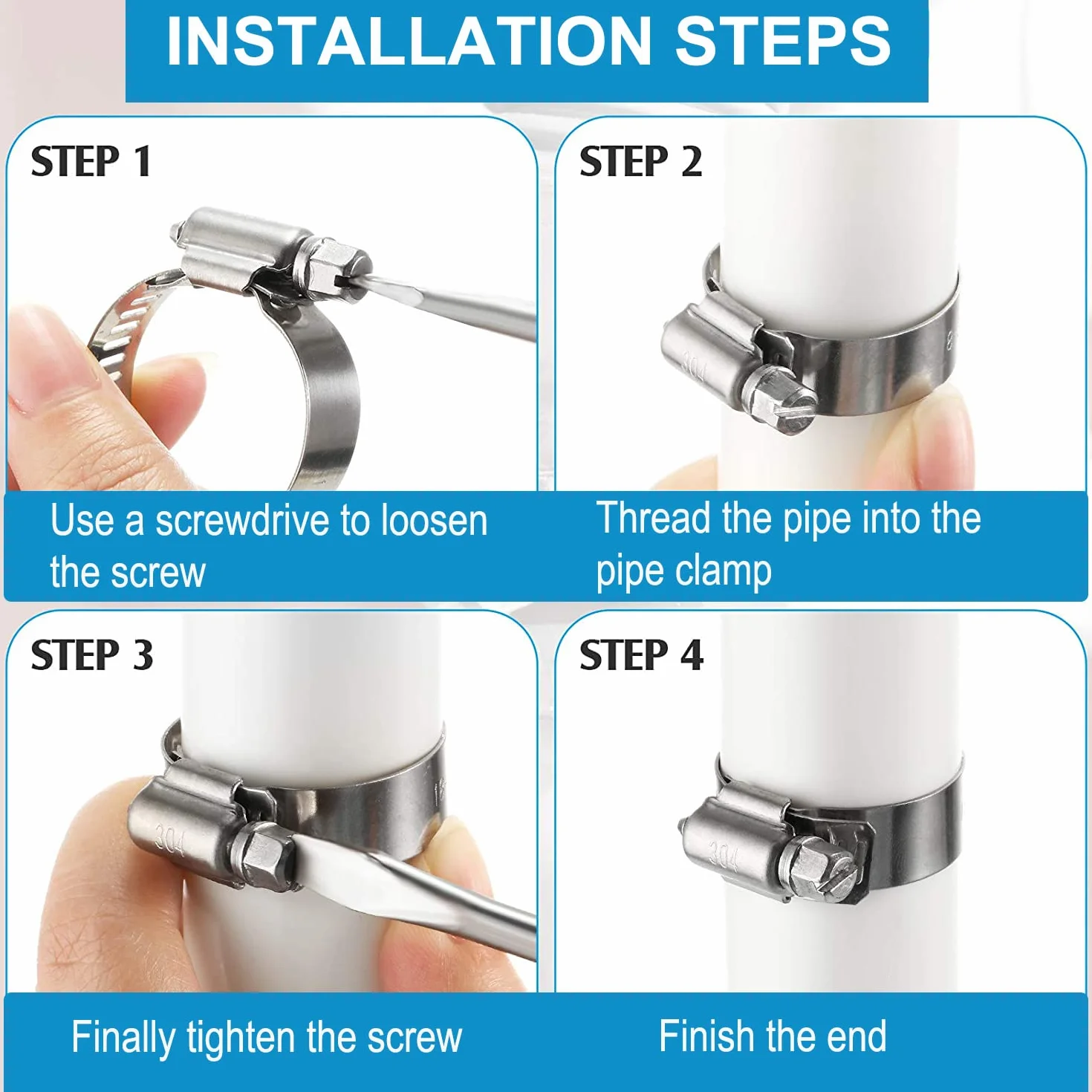 INSTALLATION STEPS

STEP 1

Use a screwdrive to loosen the screw

STEP 2

Thread the pipe into the pipe clamp

STEP 3

Finally tighten the screw

STEP 4

Finish the end