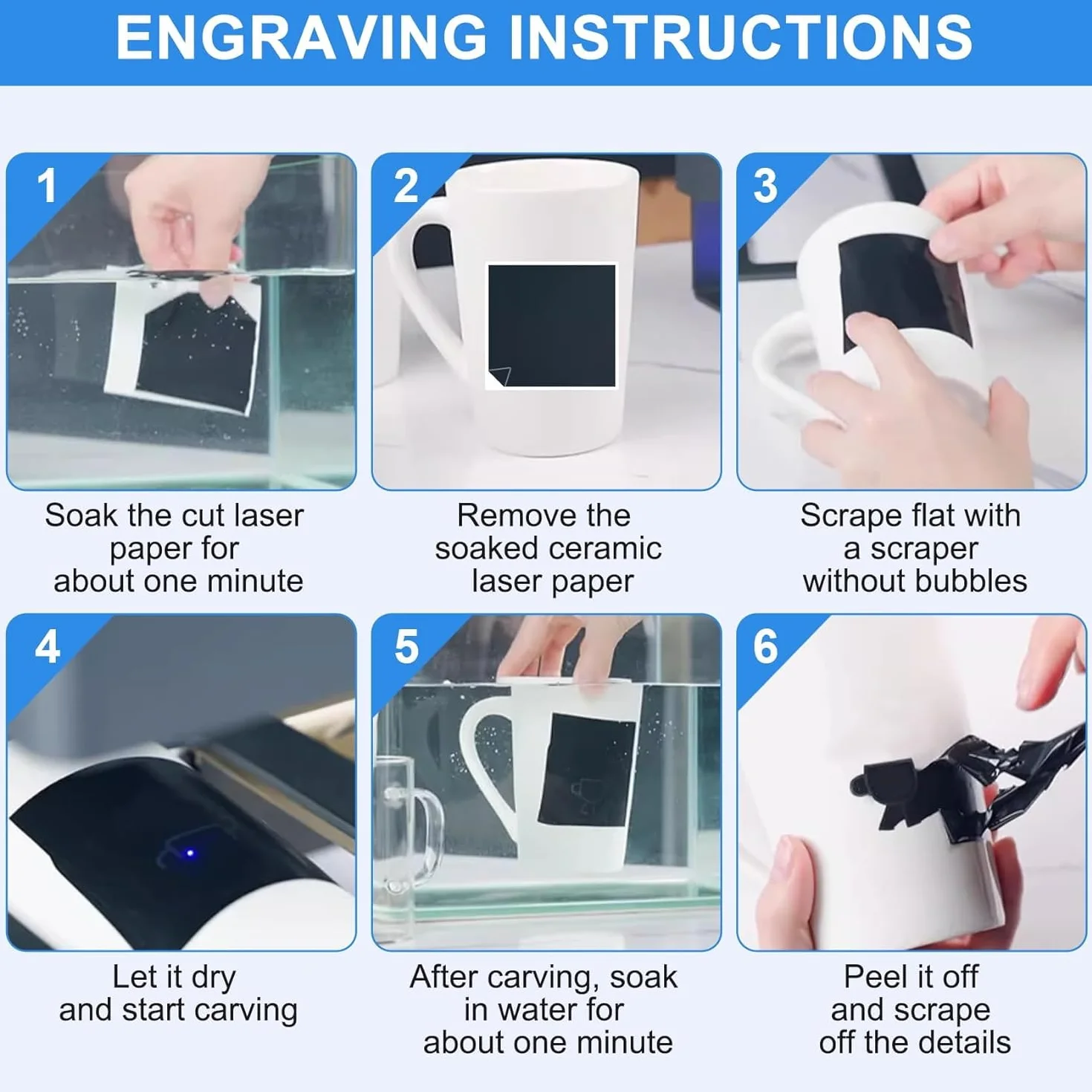 ENGRAVING INSTRUCTIONS

1

Soak the cut laser paper for about one minute

2

Remove the soaked ceramic laser paper

3

Scrape flat with a scraper without bubbles

4

Let it dry and start carving

5

After carving, soak in water for about one minute

6

Peel it off and scrape off the details