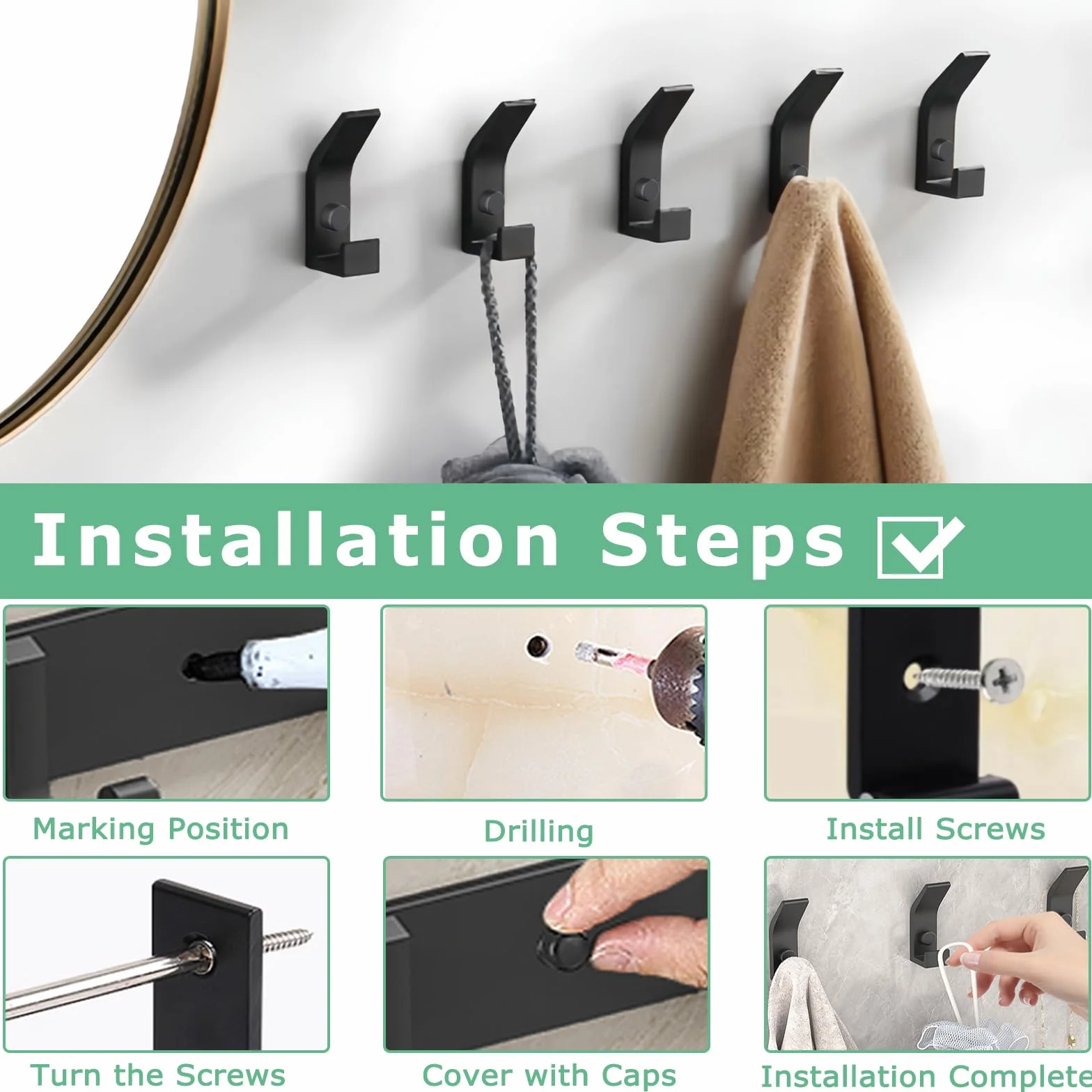 Installation Steps

Marking Position

Drilling

Install Screws

Turn the Screws

Cover with Caps

Installation Complete