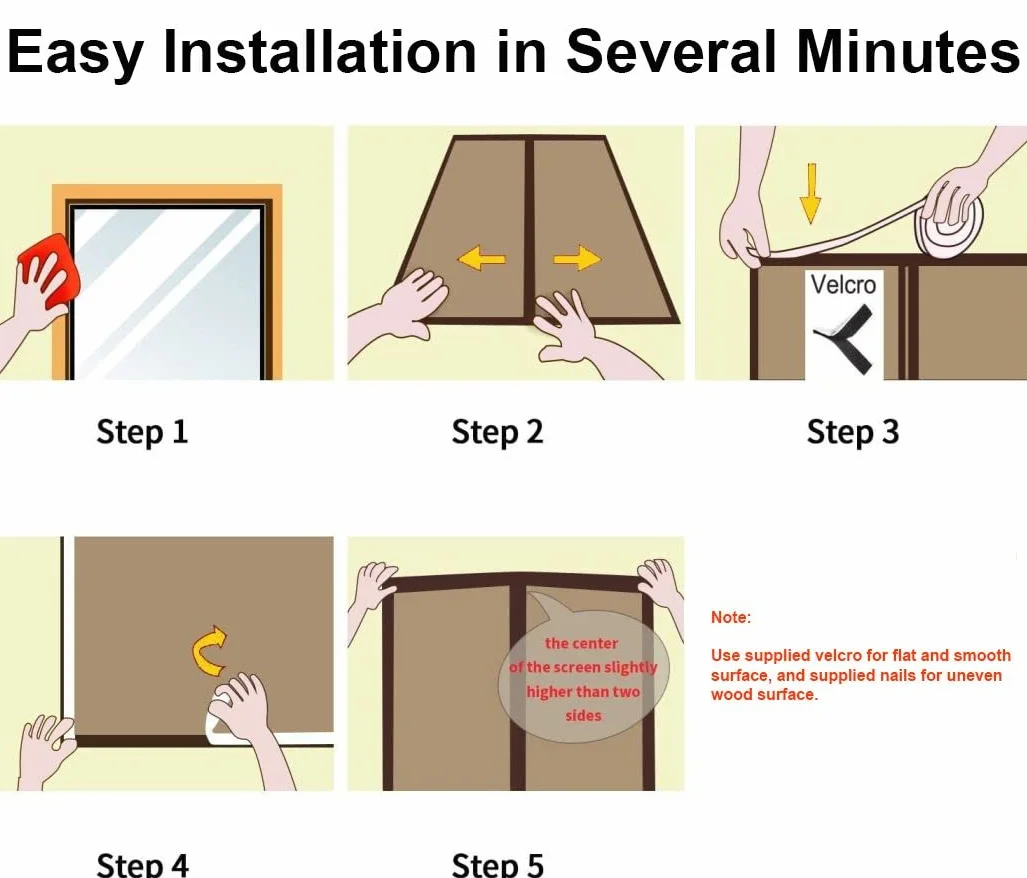 Easy Installation in Several Minutes

Velcro

Step 1

Step 2

Step 3

the center of the screen slightly higher than two sides

Note:

Use supplied velcro for flat and smooth surface, and supplied nails for uneven wood surface.

Step 4

Step 5