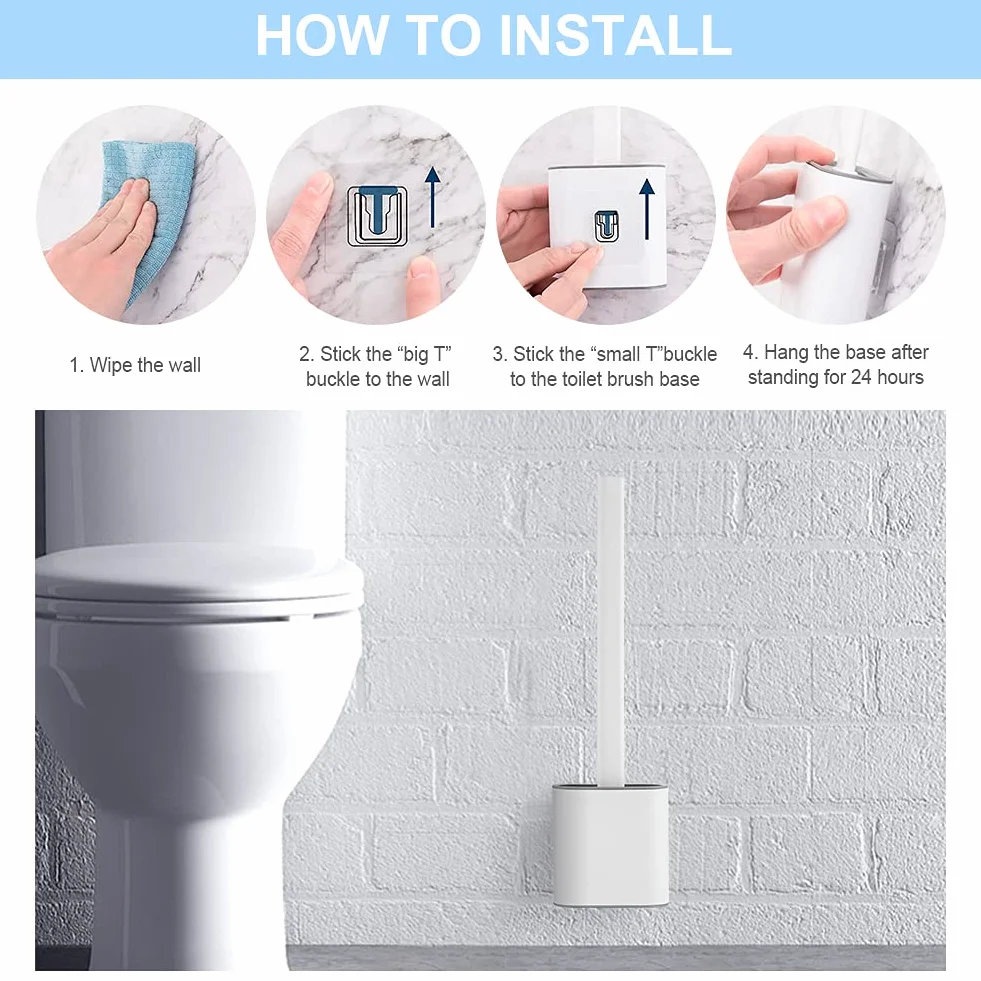 HOW TO INSTALL

1. Wipe the wall

2. Stick the “big T” buckle to the wall

3. Stick the “small T”buckle to the toilet brush base

4. Hang the base after standing for 24 hours