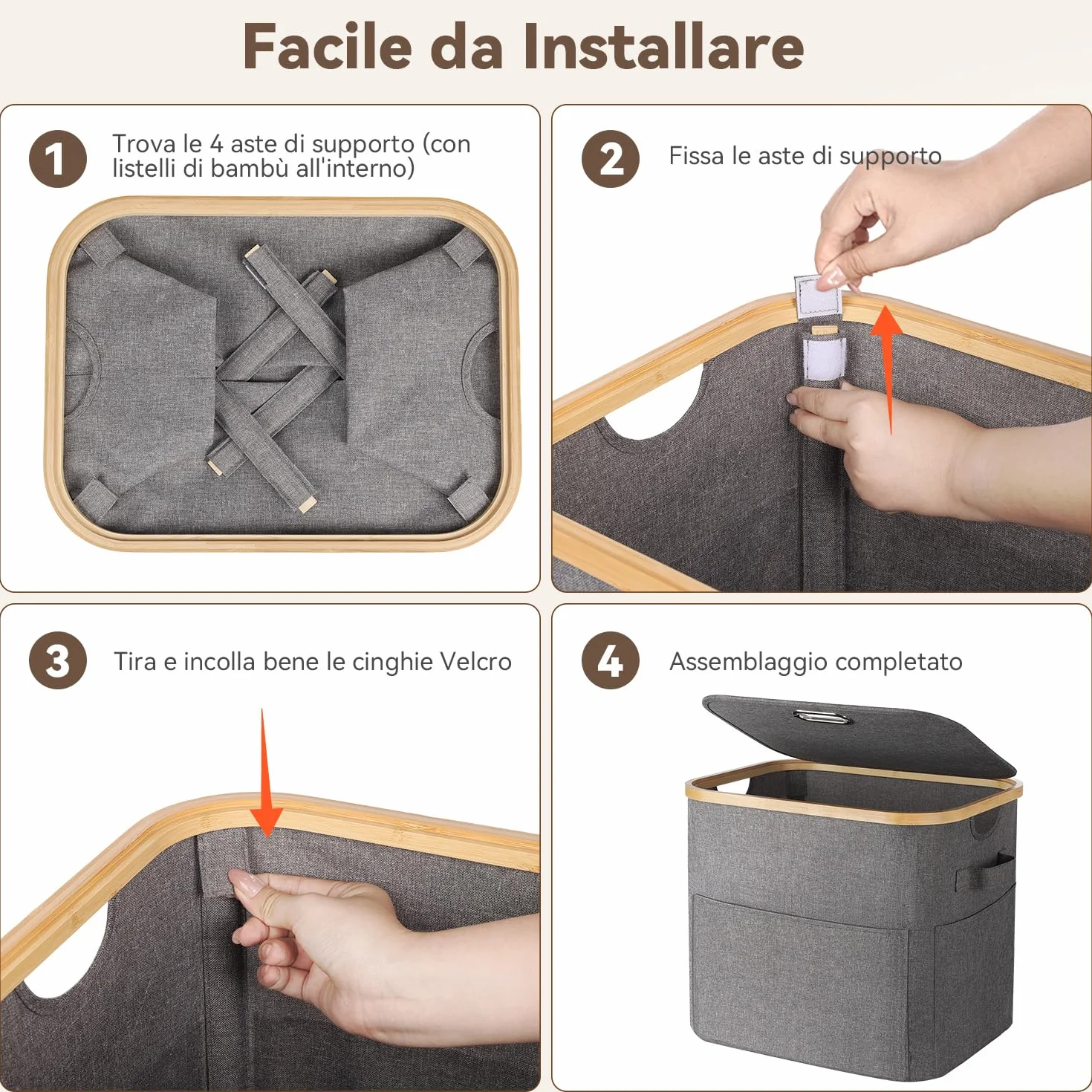 Facile da Installare

1 Trova le 4 aste di supporto (con listelli di bambù all'interno)

2 Fissa le aste di supporto

3 Tira e incolla bene le cinghie Velcro

4 Assemblaggio completato