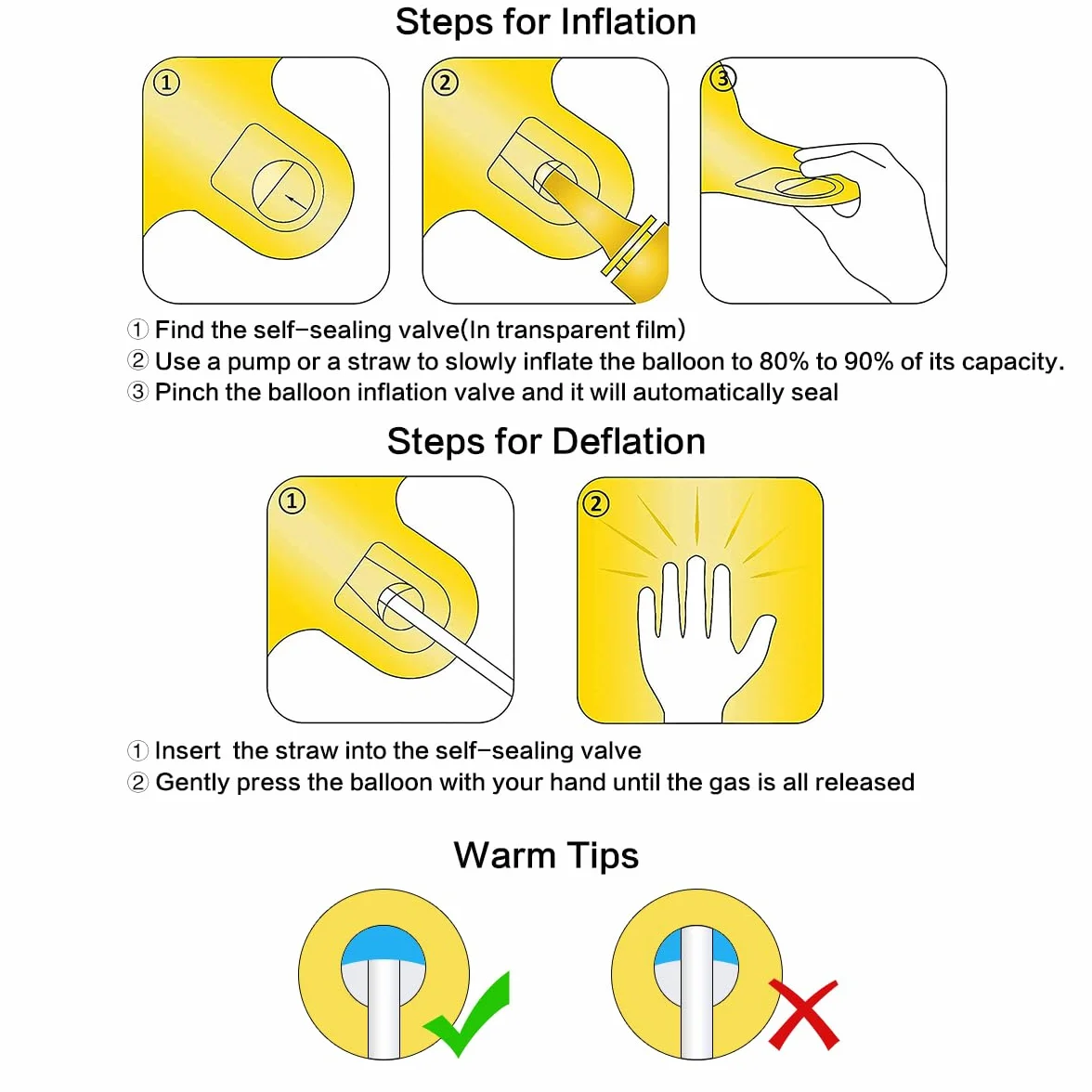 Steps for Inflation

①

②

③

① Find the self-sealing valve(In transparent film)
② Use a pump or a straw to slowly inflate the balloon to 80% to 90% of its capacity.
③ Pinch the balloon inflation valve and it will automatically seal

Steps for Deflation

①

②

① Insert the straw into the self-sealing valve
② Gently press the balloon with your hand until the gas is all released

Warm Tips