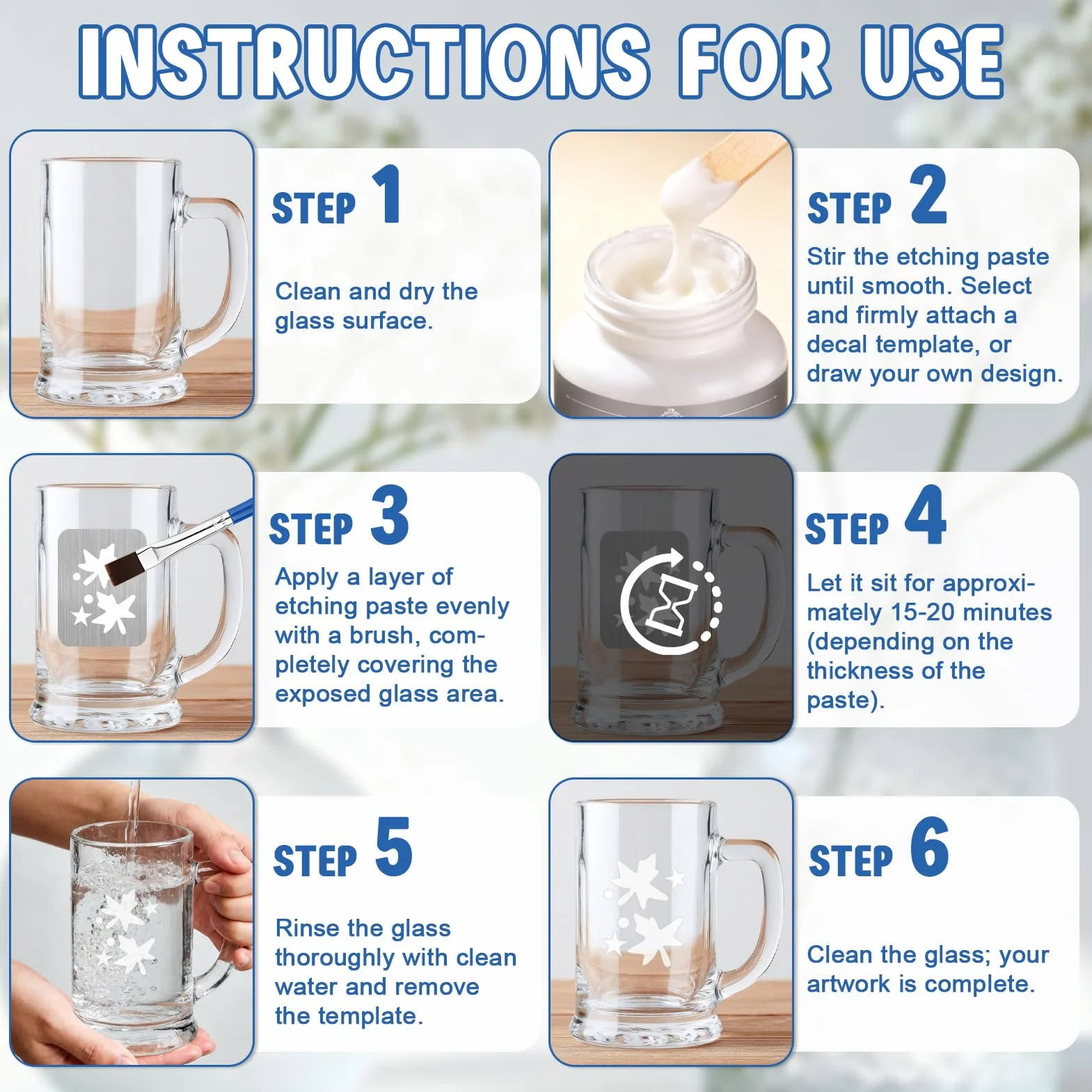 INSTRUCTIONS FOR USE

STEP 1

Clean and dry the glass surface.

STEP 2

Stir the etching paste until smooth. Select and firmly attach a decal template, or draw your own design.

STEP 3

Apply a layer of etching paste evenly with a brush, completely covering the exposed glass area.

STEP 4

Let it sit for approximately 15-20 minutes (depending on the thickness of the paste).

STEP 5

Rinse the glass thoroughly with clean water and remove the template.

STEP 6

Clean the glass; your artwork is complete.