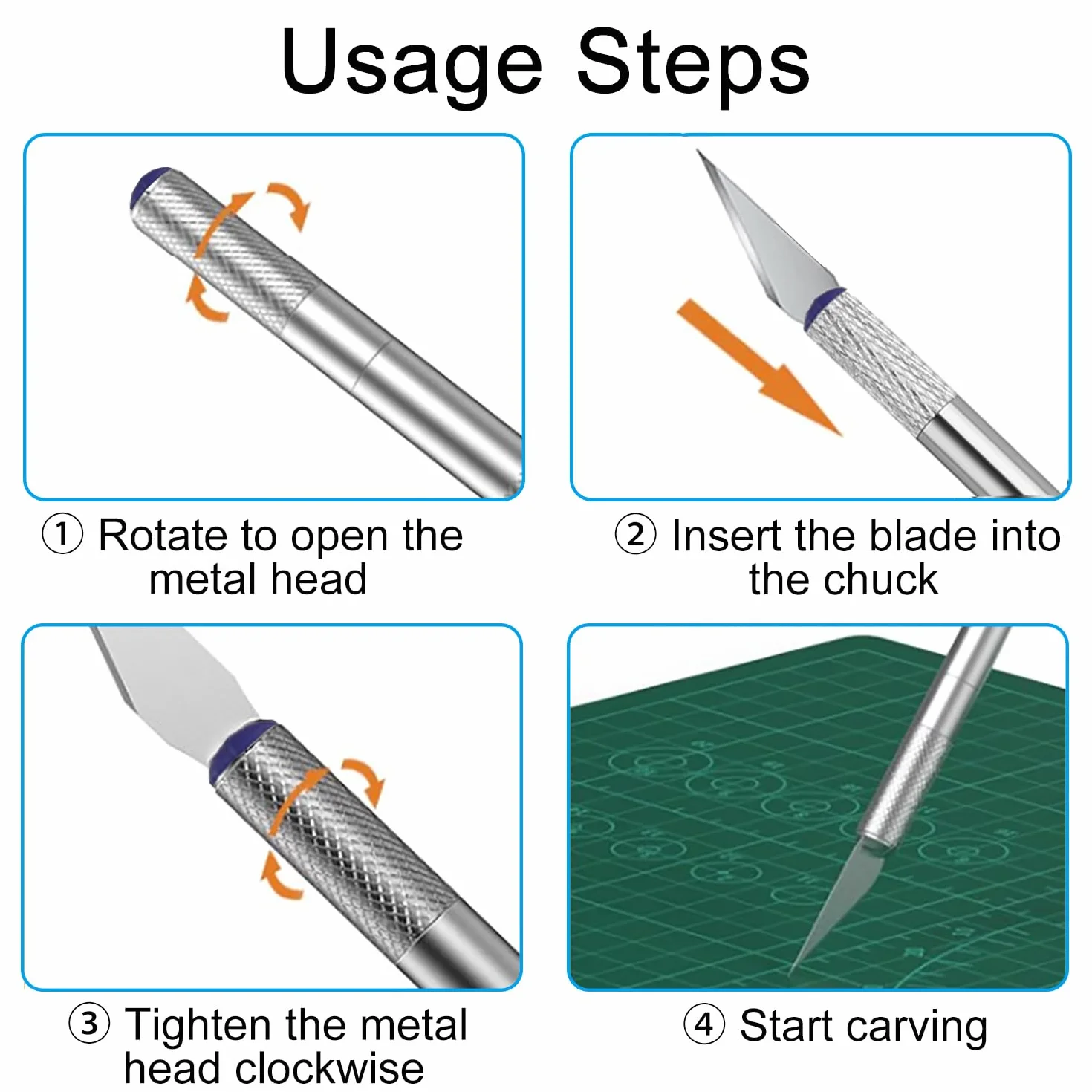 Usage Steps

① Rotate to open the metal head

② Insert the blade into the chuck

③ Tighten the metal head clockwise

④ Start carving