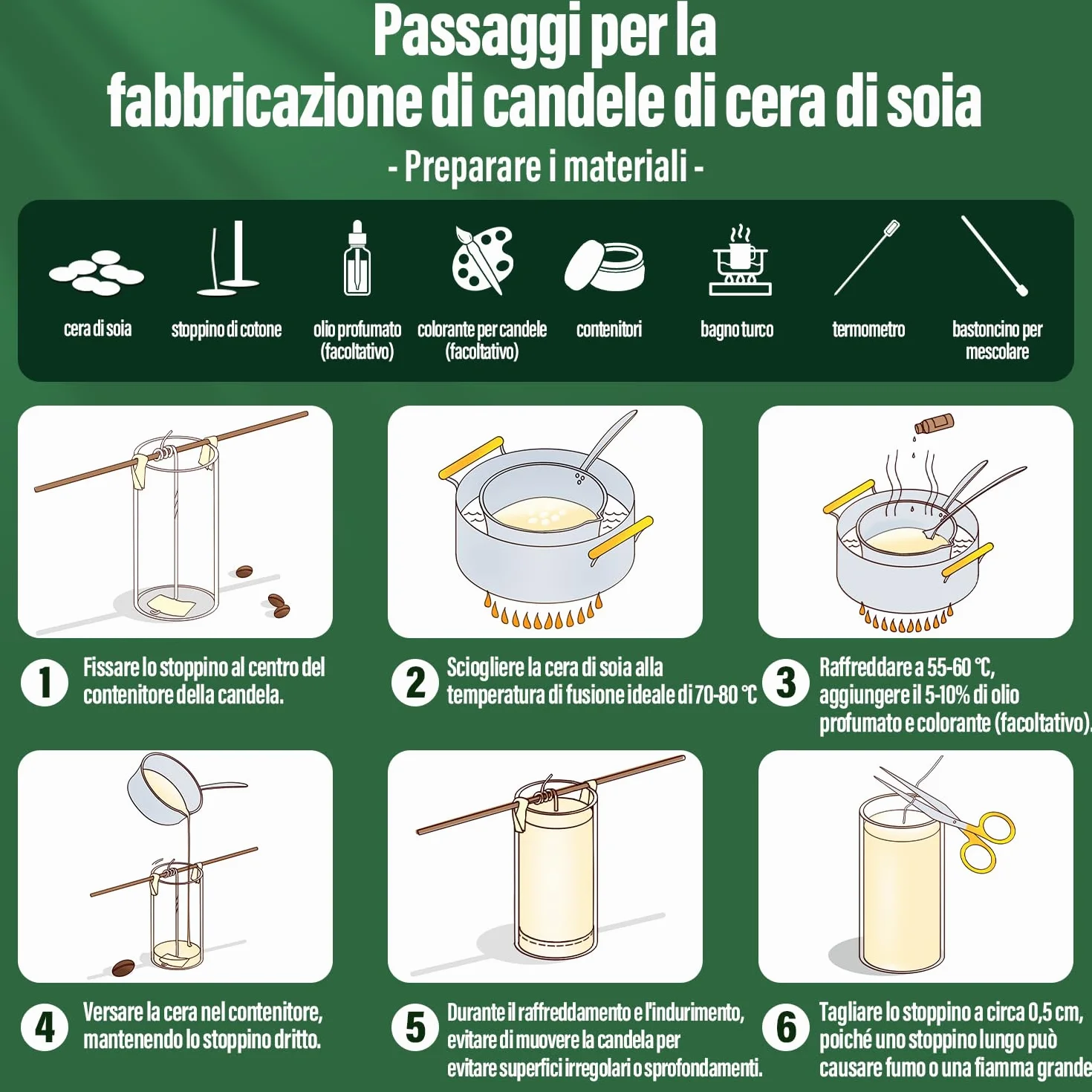 Passaggi per la fabbricazione di candele di cera di soia

- Preparare i materiali -

cera di soia

stoppino di cotone

olio profumato (facoltativo)

colorante per candele (facoltativo)

contenitori

bagno turco

termometro

bastoncino per mescolare

1 Fissare lo stoppino al centro del contenitore della candela.

2 Sciogliere la cera di soia alla temperatura di fusione ideale di 70-80 ℃

3 Raffreddare a 55-60 ℃, aggiungere il 5-10% di olio profumato e colorante (facoltativo).

4 Versare la cera nel contenitore, mantenendo lo stoppino dritto.

5 Durante il raffreddamento e l'indurimento, evitare di muovere la candela per evitare superfici irregolari o sprofondamenti.

6 Tagliare lo stoppino a circa 0,5 cm, poiché uno stoppino lungo può causare fumo o una fiamma grande