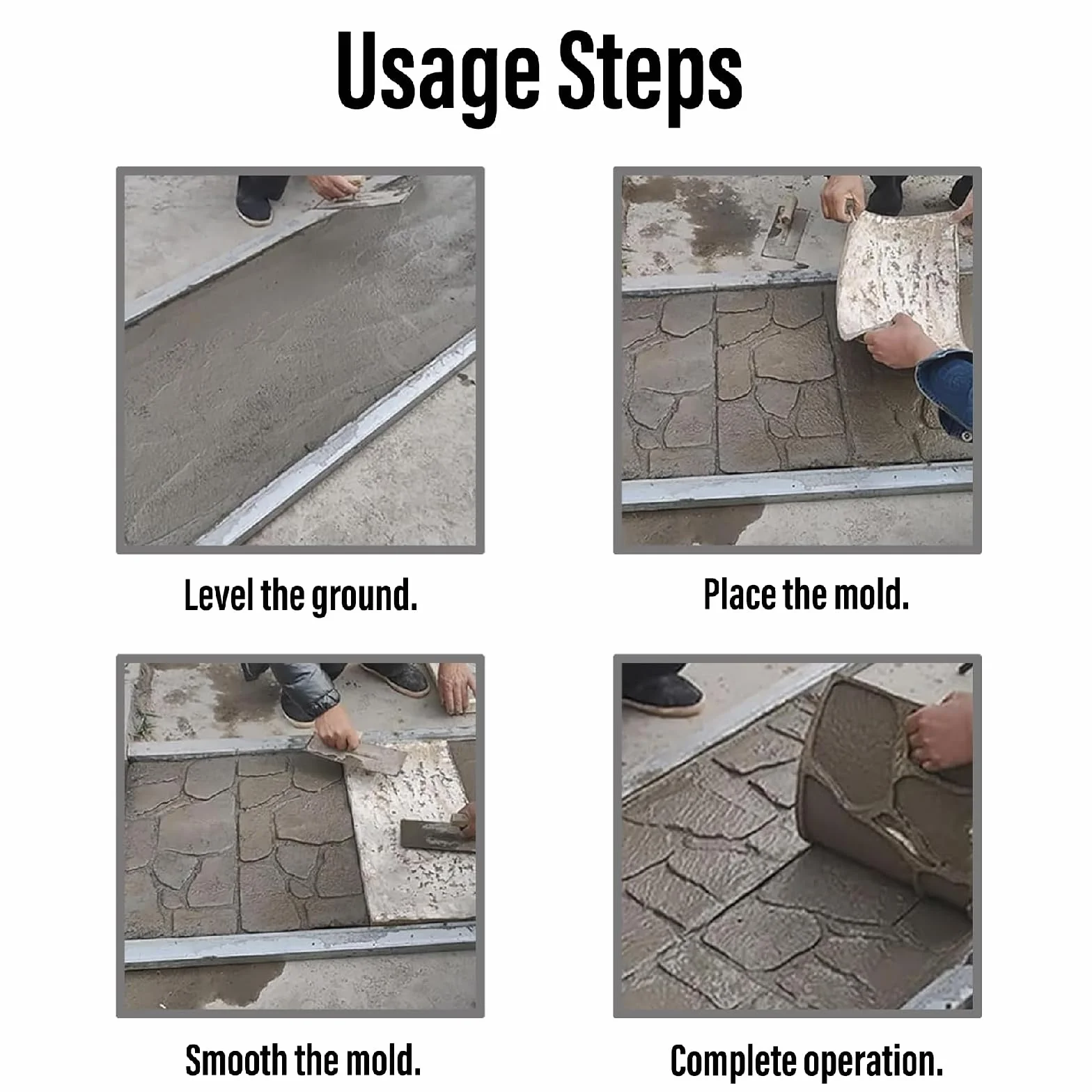 Usage Steps

Level the ground.

Place the mold.

Smooth the mold.

Complete operation.