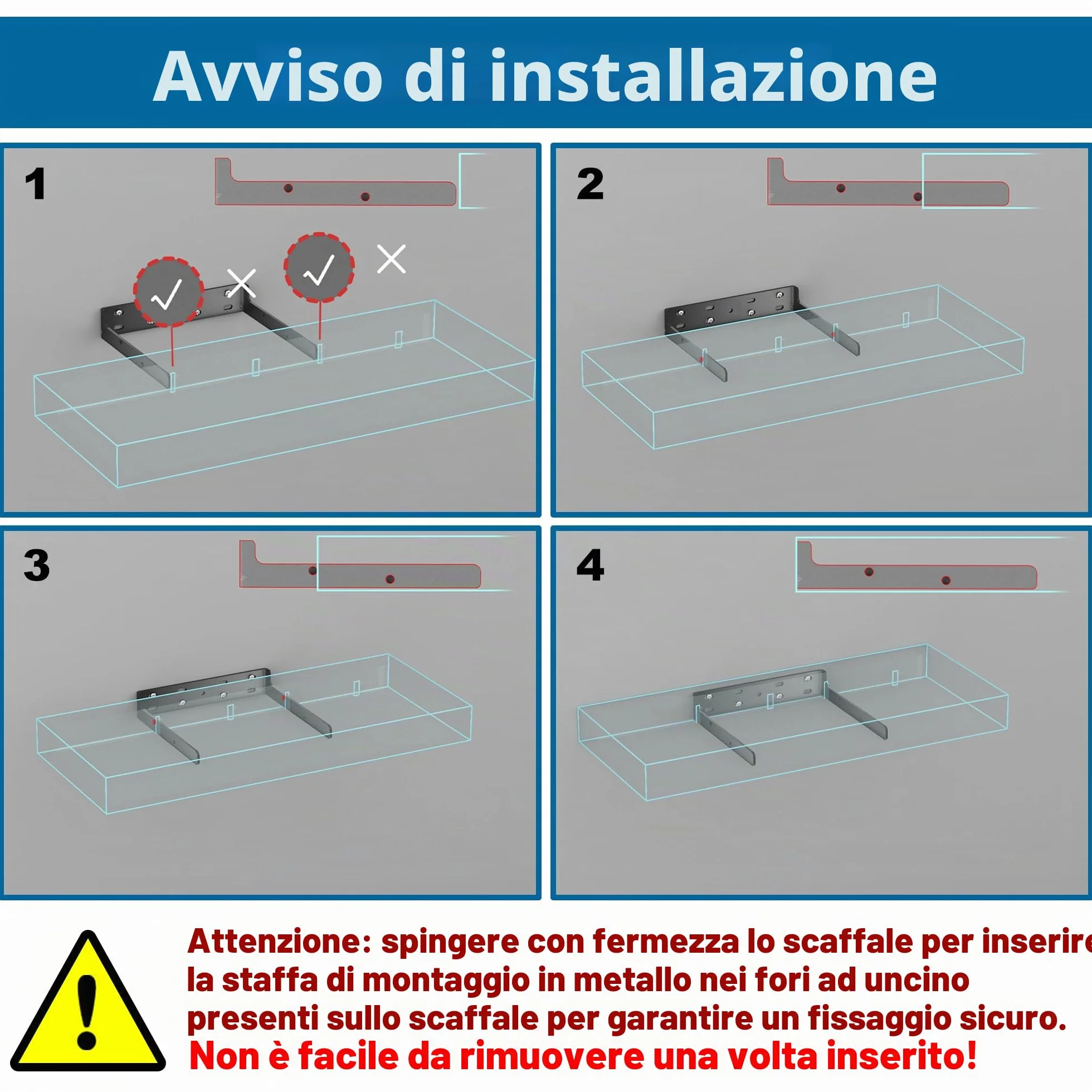 Avviso di installazione

1

2

3

4

Attenzione: spingere con fermezza lo scaffale per inserire la staffa di montaggio in metallo nei fori ad uncino presenti sullo scaffale per garantire un fissaggio sicuro.
Non è facile da rimuovere una volta inserito!