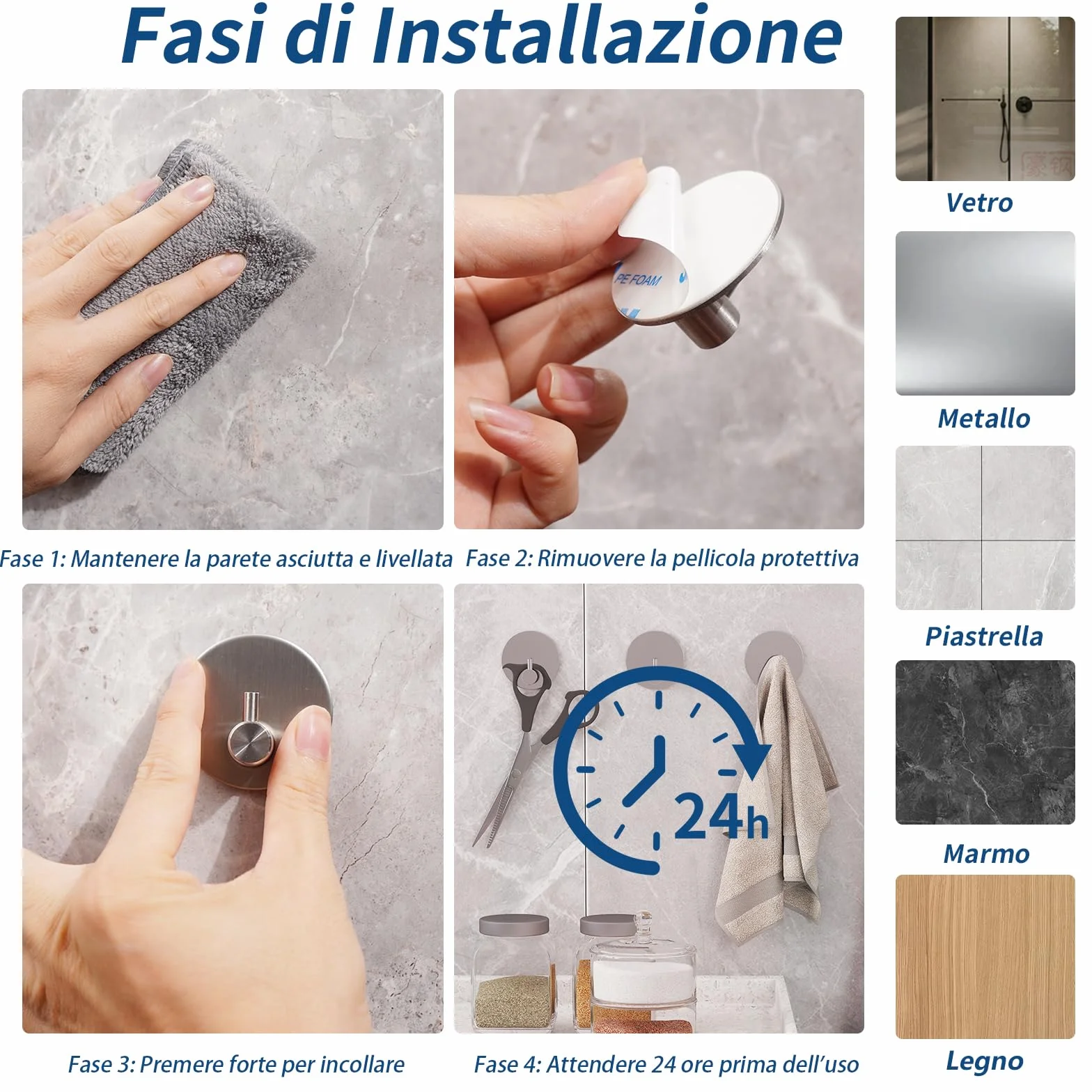 Fasi di Installazione

PE FOAM

Fase 1: Mantenere la parete asciutta e livellata

Fase 2: Rimuovere la pellicola protettiva

24h

Fase 3: Premere forte per incollare

Fase 4: Attendere 24 ore prima dell'uso

Vetro

Metallo

Piastrella

Marmo

Legno