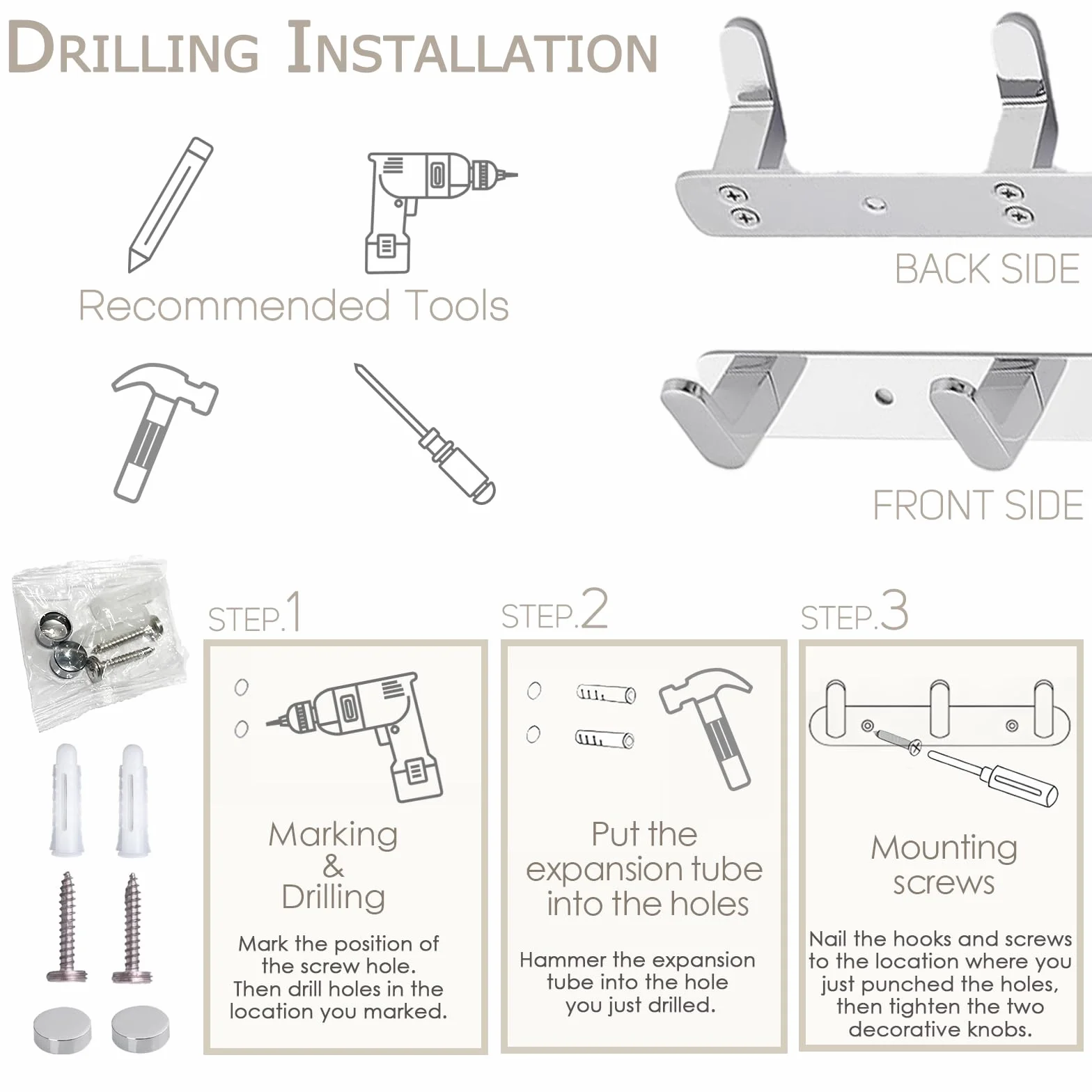 DRILLING INSTALLATION

Recommended Tools

BACK SIDE

FRONT SIDE

STEP.1

Marking & Drilling

Mark the position of the screw hole. Then drill holes in the location you marked.

STEP.2

Put the expansion tube into the holes

Hammer the expansion tube into the hole you just drilled.

STEP.3

Mounting screws

Nail the hooks and screws to the location where you just punched the holes, then tighten the two decorative knobs.