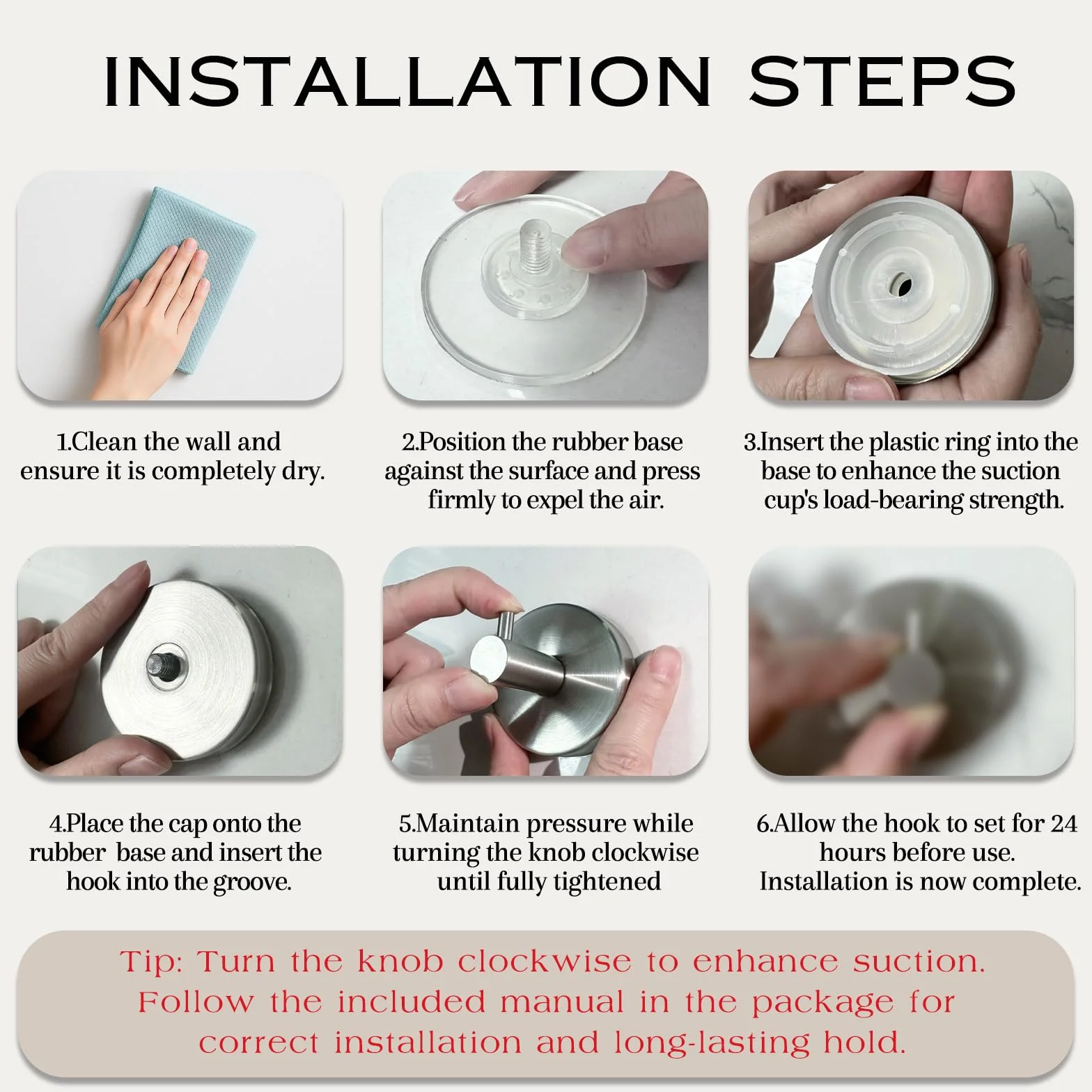 INSTALLATION STEPS

1.Clean the wall and ensure it is completely dry.

2.Position the rubber base against the surface and press firmly to expel the air.

3.Insert the plastic ring into the base to enhance the suction cup's load-bearing strength.

4.Place the cap onto the rubber base and insert the hook into the groove.

5.Maintain pressure while turning the knob clockwise until fully tightened

6.Allow the hook to set for 24 hours before use. Installation is now complete.

Tip: Turn the knob clockwise to enhance suction. Follow the included manual in the package for correct installation and long-lasting hold.