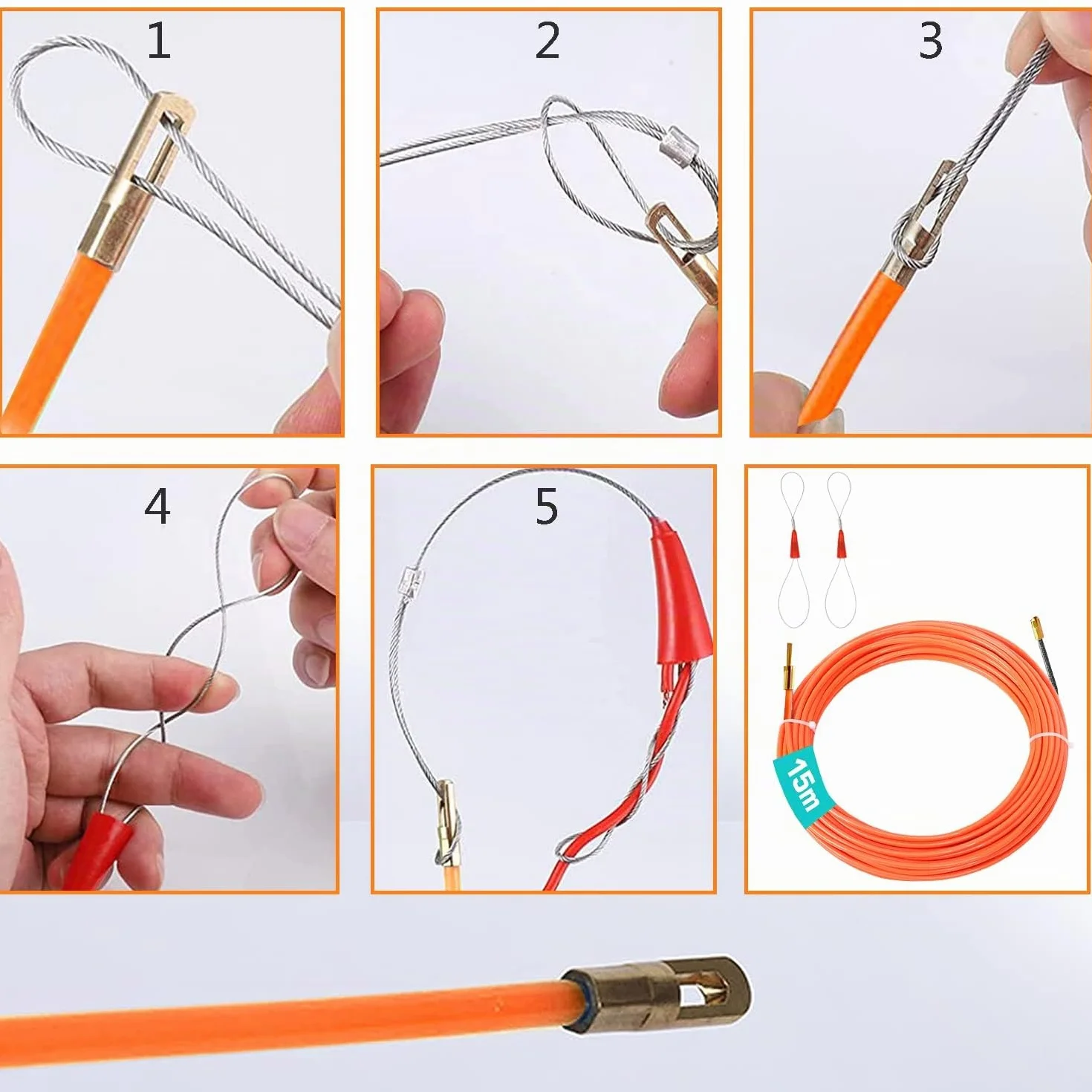 1

2

3

4

5

15m