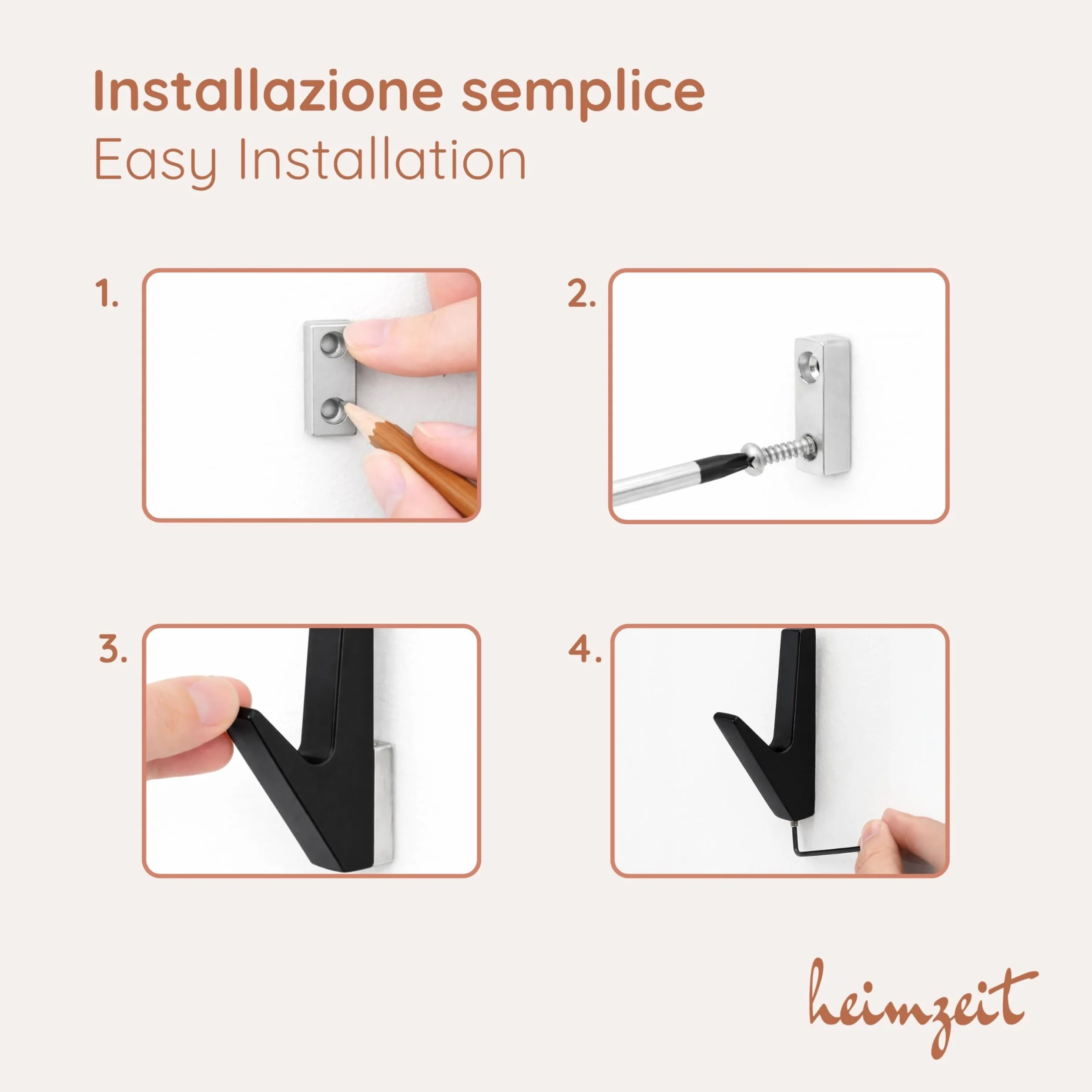 Installazione semplice
Easy Installation

1.

2.

3.

4.

heimzeit