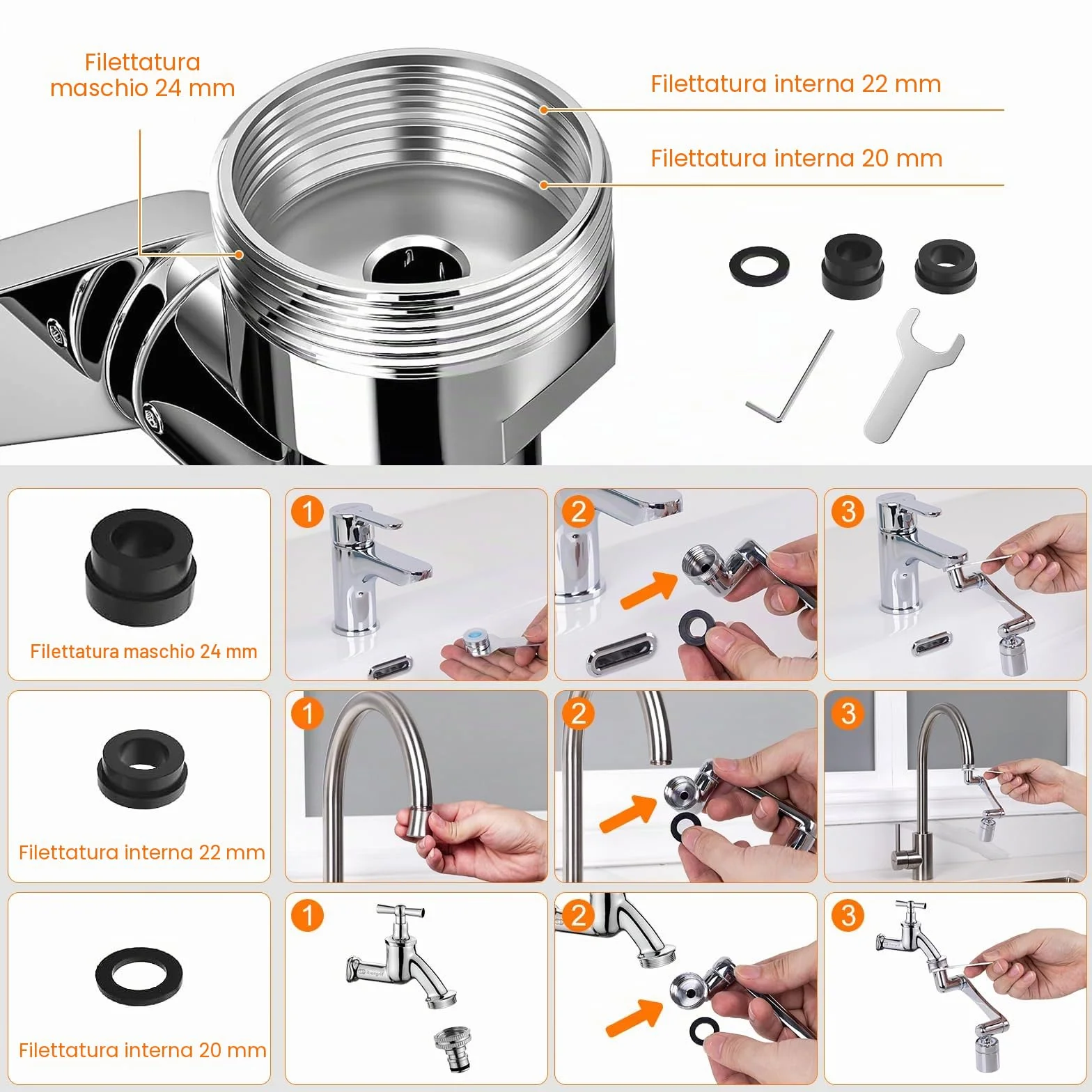 Filettatura maschio 24 mm

Filettatura interna 22 mm

Filettatura interna 20 mm

Filettatura maschio 24 mm

1

2

3

Filettatura interna 22 mm

1

2

3

Filettatura interna 20 mm

1

2

3