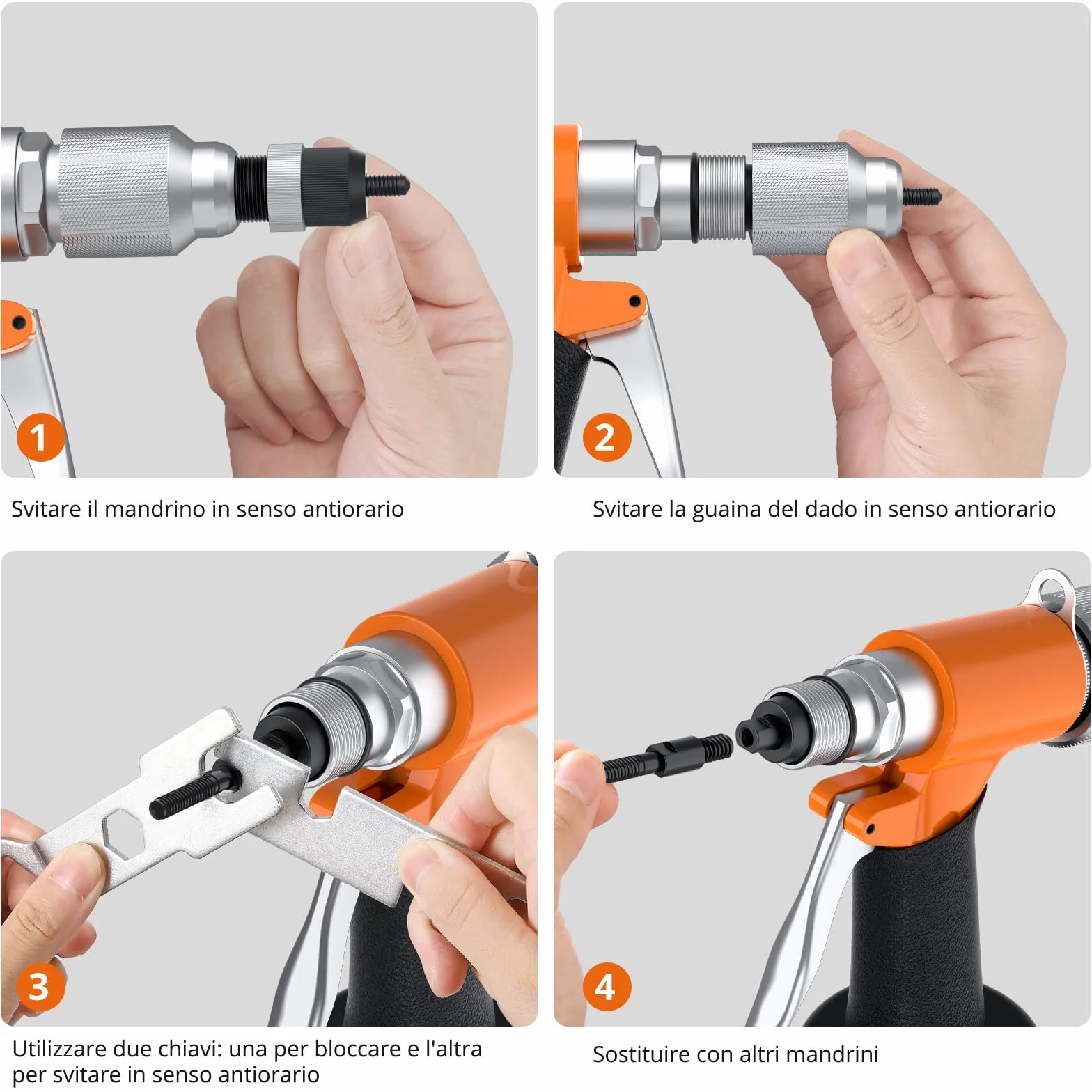 1

Svitare il mandrino in senso antiorario

2

Svitare la guaina del dado in senso antiorario

3

Utilizzare due chiavi: una per bloccare e l'altra per svitare in senso antiorario

4

Sostituire con altri mandrini