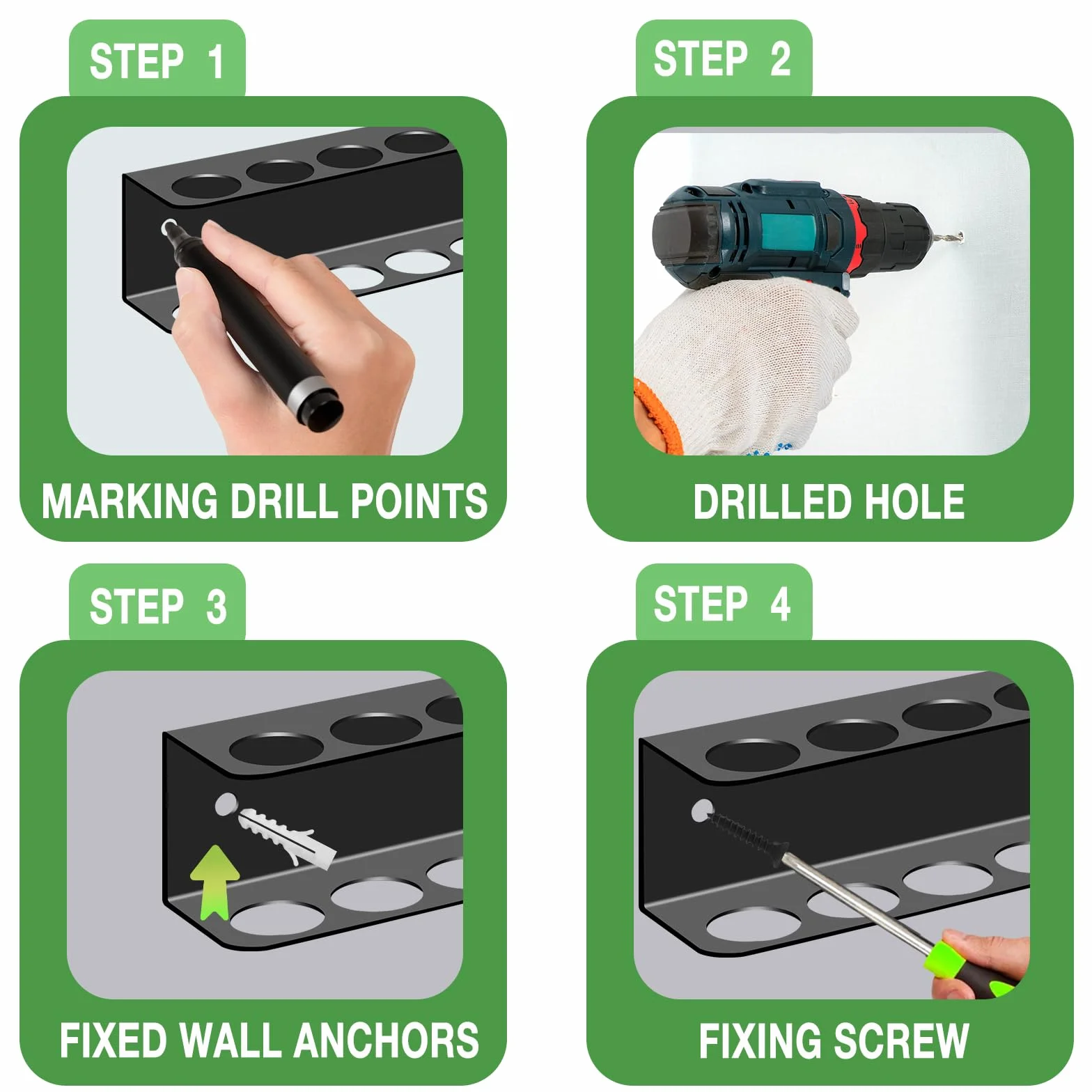 STEP 1

MARKING DRILL POINTS

STEP 2

DRILLED HOLE

STEP 3

FIXED WALL ANCHORS

STEP 4

FIXING SCREW