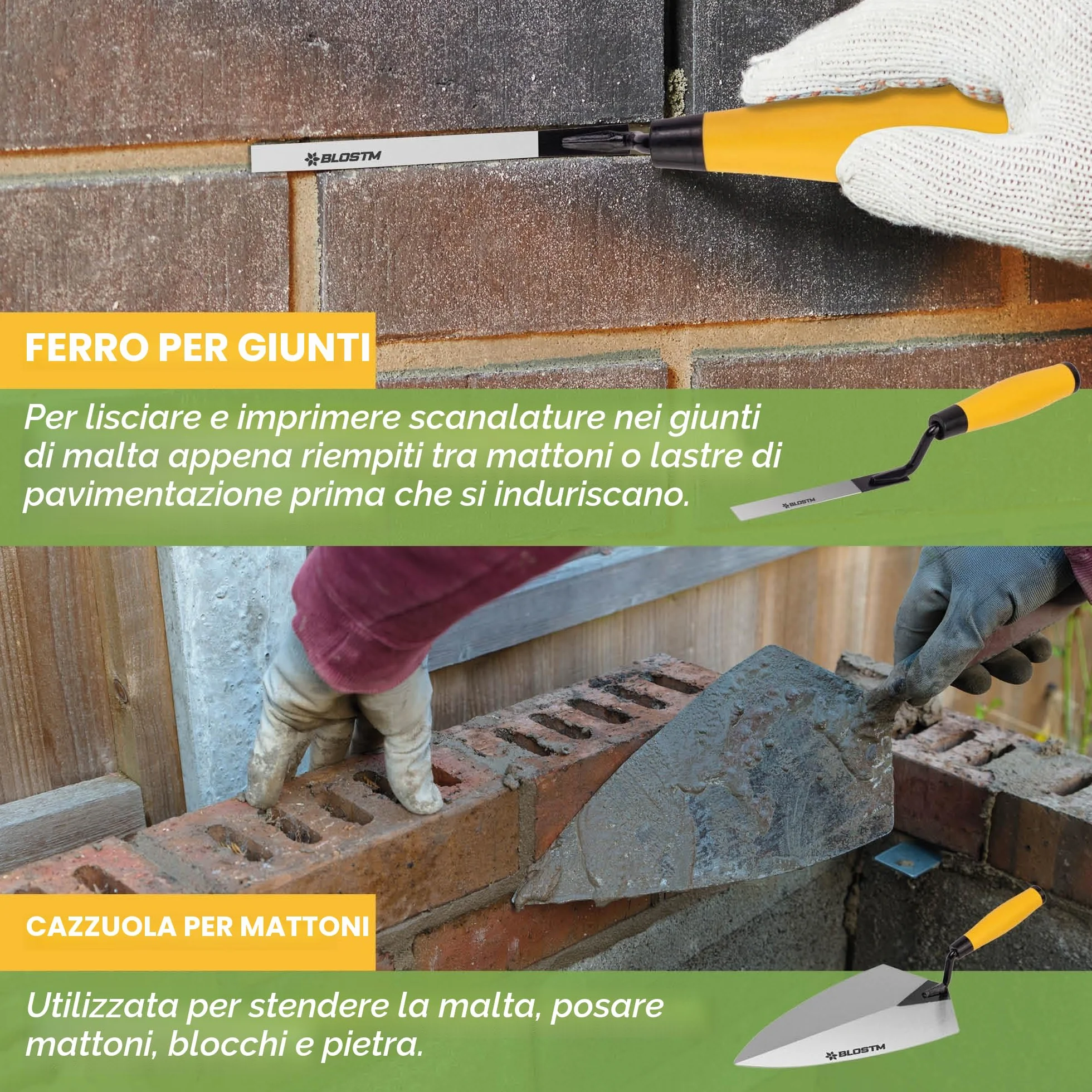 BLOSTM

FERRO PER GIUNTI

Per lisciare e imprimere scanalature nei giunti di malta appena riempiti tra mattoni o lastre di pavimentazione prima che si induriscano.

BLOSTM

CAZZUOLA PER MATTONI

Utilizzata per stendere la malta, posare mattoni, blocchi e pietra.

BLOSTM