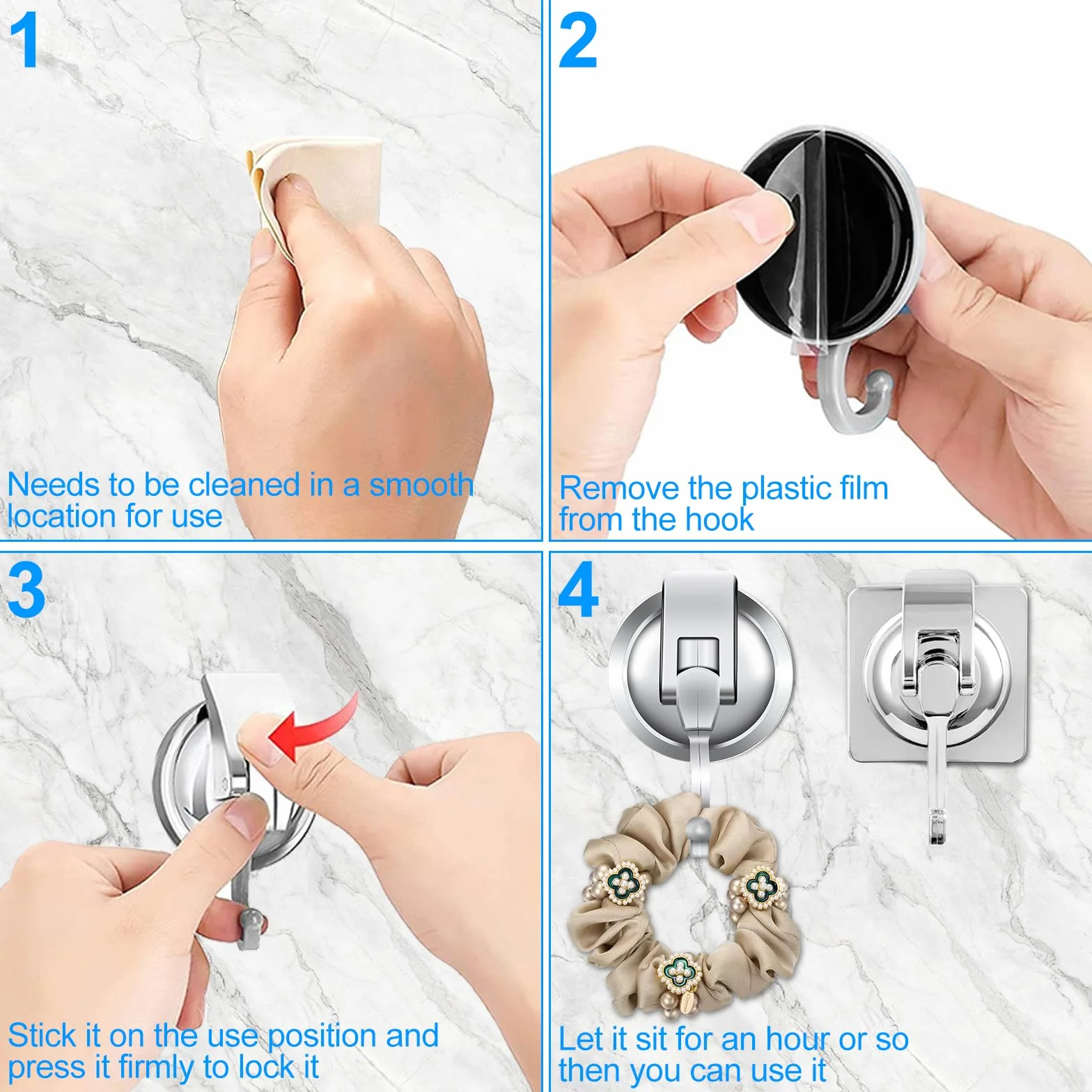 1

Needs to be cleaned in a smooth location for use

2

Remove the plastic film from the hook

3

Stick it on the use position and press it firmly to lock it

4

Let it sit for an hour or so then you can use it