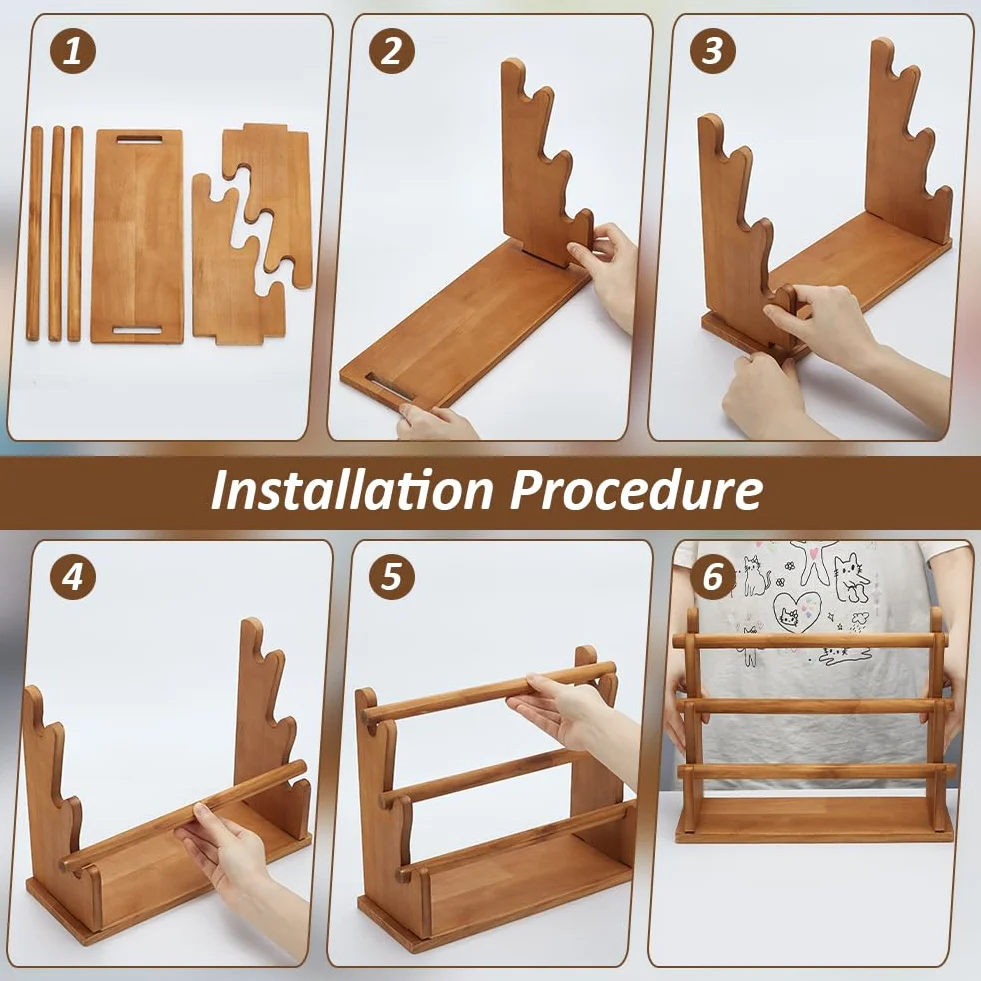 1

2

3

Installation Procedure

4

5

6