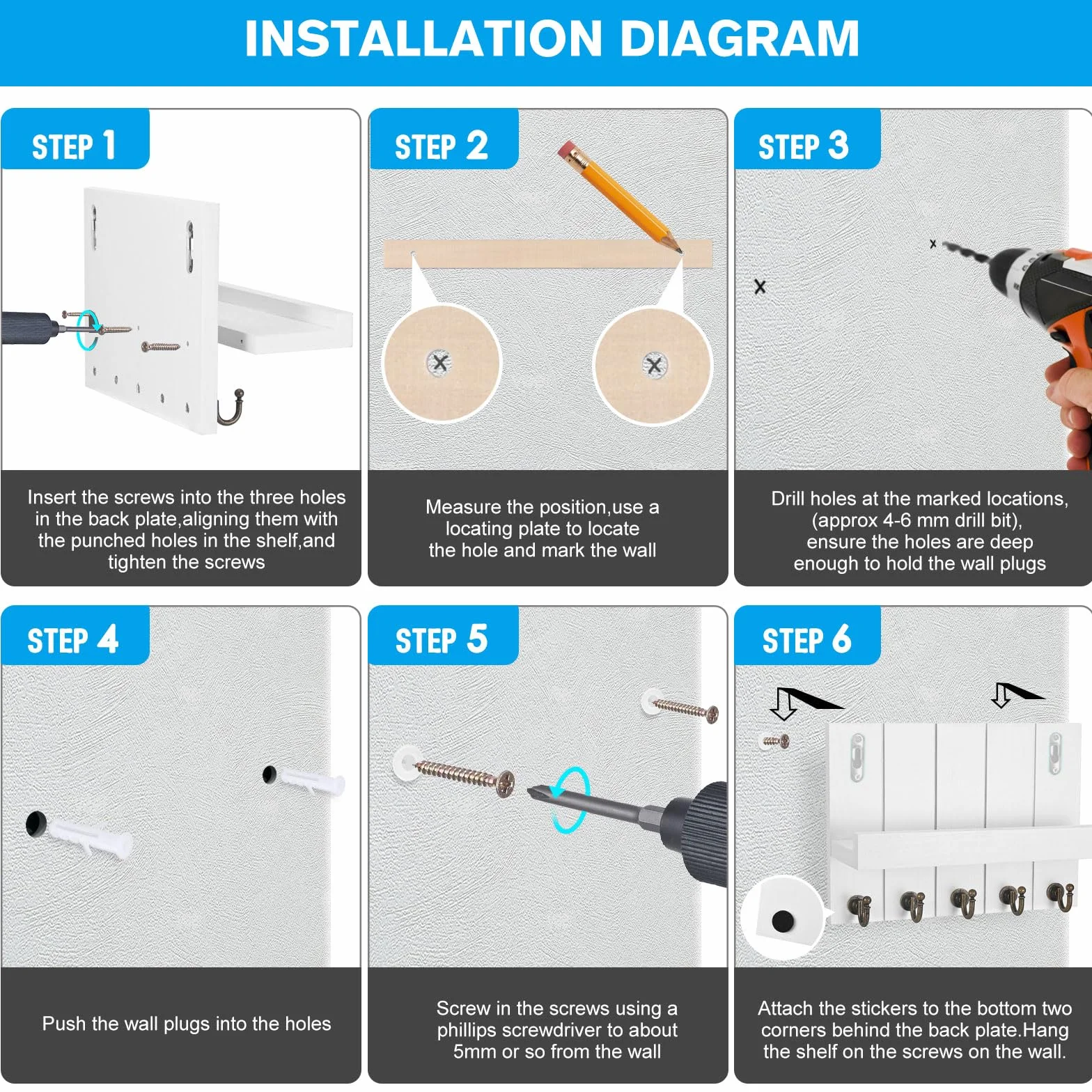 INSTALLATION DIAGRAM

STEP 1

Insert the screws into the three holes in the back plate,aligning them with the punched holes in the shelf,and tighten the screws

STEP 2

Measure the position,use a locating plate to locate the hole and mark the wall

STEP 3

Drill holes at the marked locations, (approx 4-6 mm drill bit), ensure the holes are deep enough to hold the wall plugs

STEP 4

Push the wall plugs into the holes

STEP 5

Screw in the screws using a phillips screwdriver to about 5mm or so from the wall

STEP 6

Attach the stickers to the bottom two corners behind the back plate.Hang the shelf on the screws on the wall.