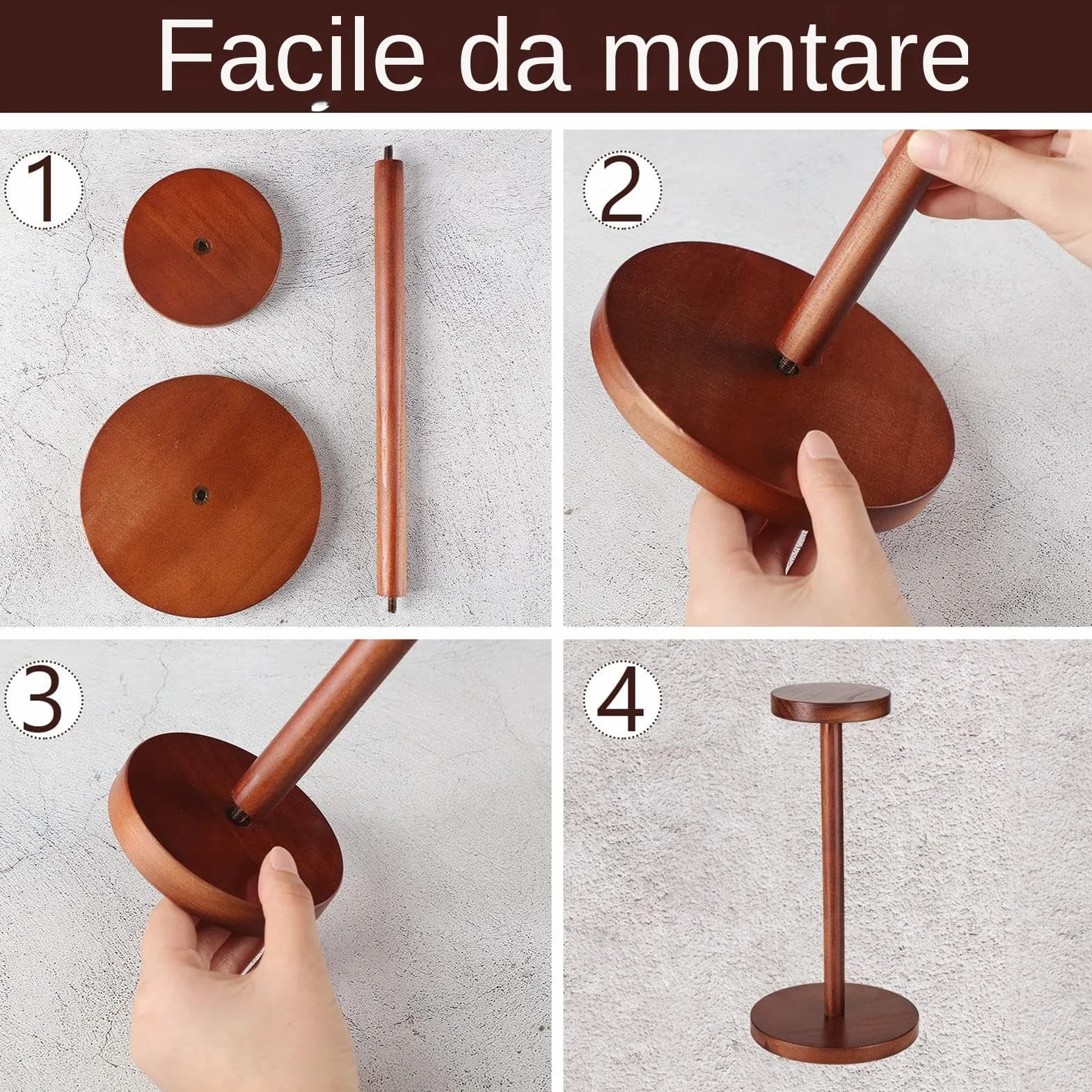 Facile da montare

1

2

3

4