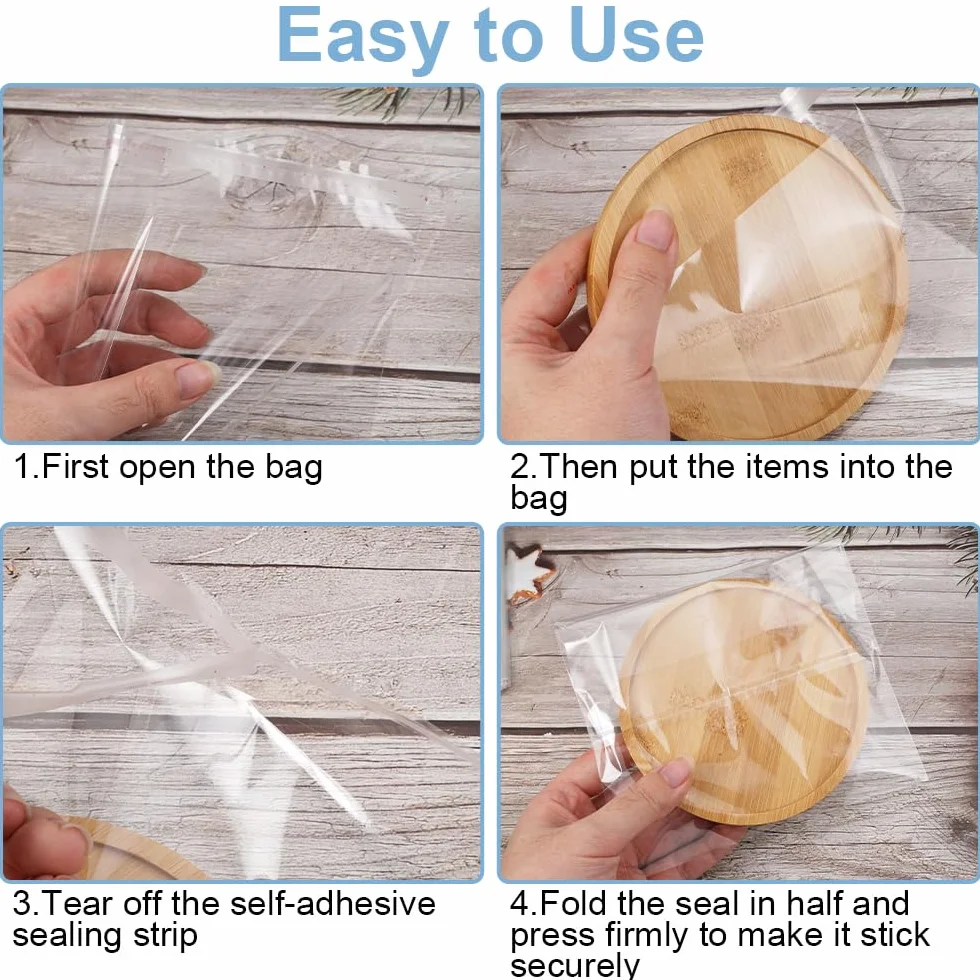 Easy to Use

1.First open the bag

2.Then put the items into the bag

3.Tear off the self-adhesive sealing strip

4.Fold the seal in half and press firmly to make it stick securely