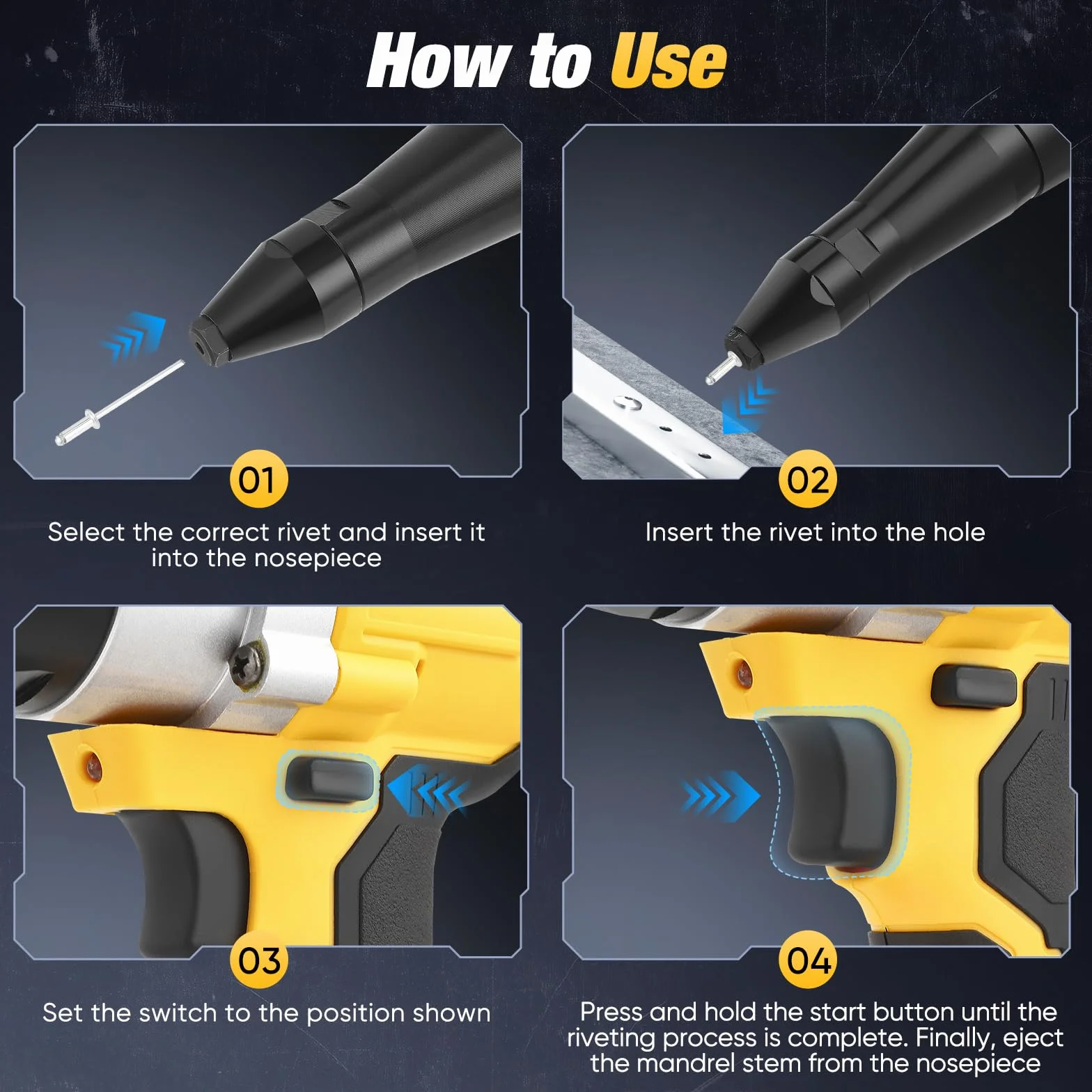 How to Use

01

Select the correct rivet and insert it into the nosepiece

02

Insert the rivet into the hole

03

Set the switch to the position shown

04

Press and hold the start button until the riveting process is complete. Finally, eject the mandrel stem from the nosepiece