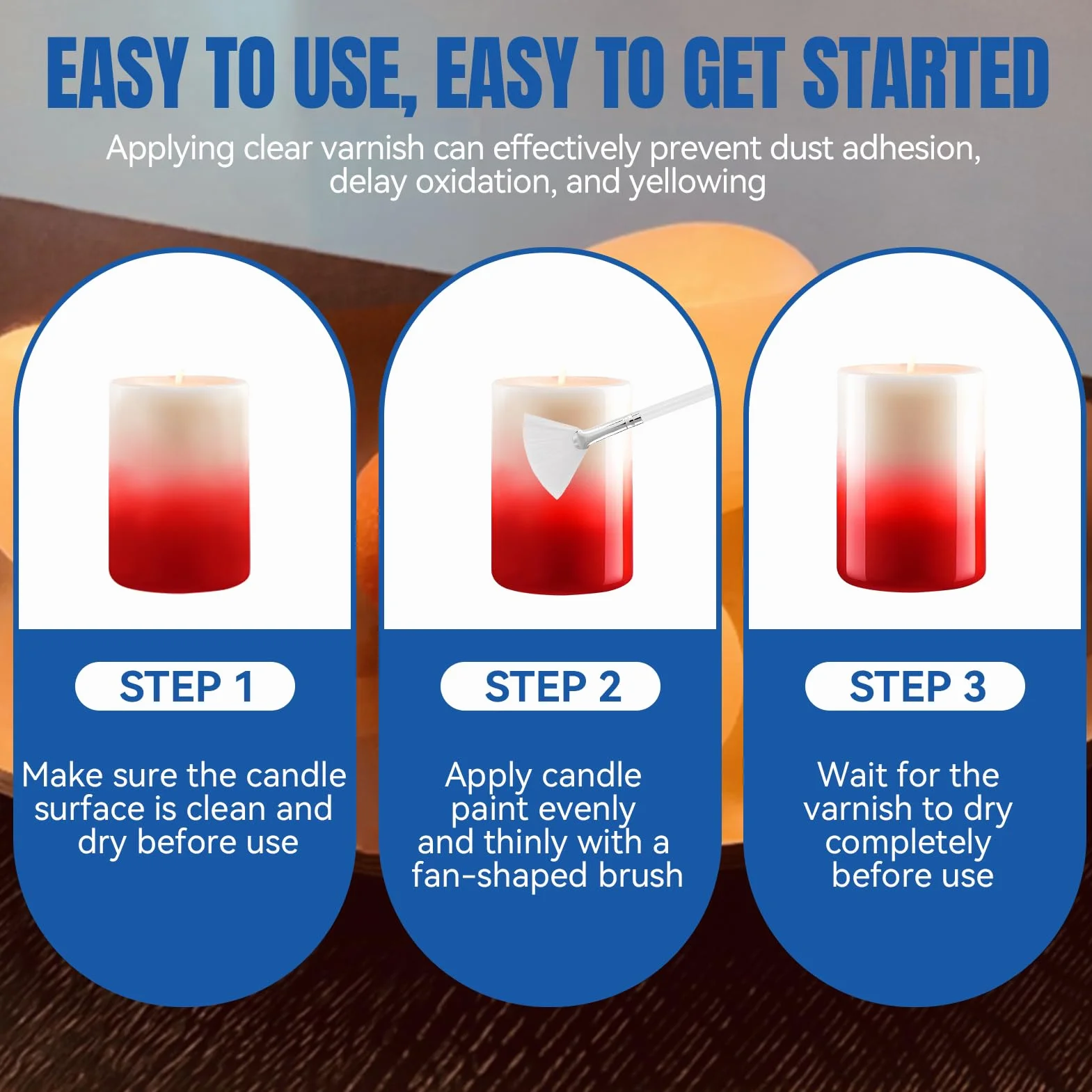 EASY TO USE, EASY TO GET STARTED

Applying clear varnish can effectively prevent dust adhesion, delay oxidation, and yellowing

STEP 1

Make sure the candle surface is clean and dry before use

STEP 2

Apply candle paint evenly and thinly with a fan-shaped brush

STEP 3

Wait for the varnish to dry completely before use