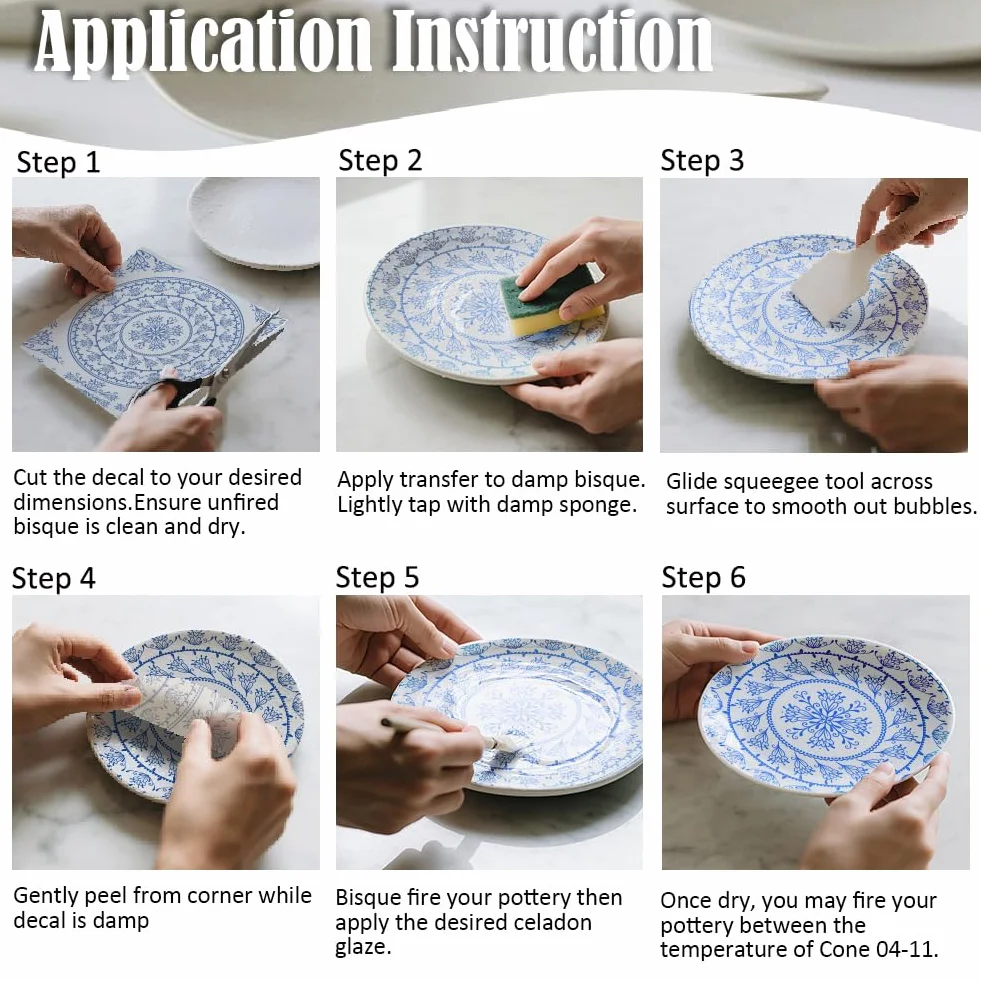 Application Instruction

Step 1

Cut the decal to your desired dimensions.Ensure unfired bisque is clean and dry.

Step 2

Apply transfer to damp bisque. Lightly tap with damp sponge.

Step 3

Glide squeegee tool across surface to smooth out bubbles.

Step 4

Gently peel from corner while decal is damp

Step 5

Bisque fire your pottery then apply the desired celadon glaze.

Step 6

Once dry, you may fire your pottery between the temperature of Cone 04-11.