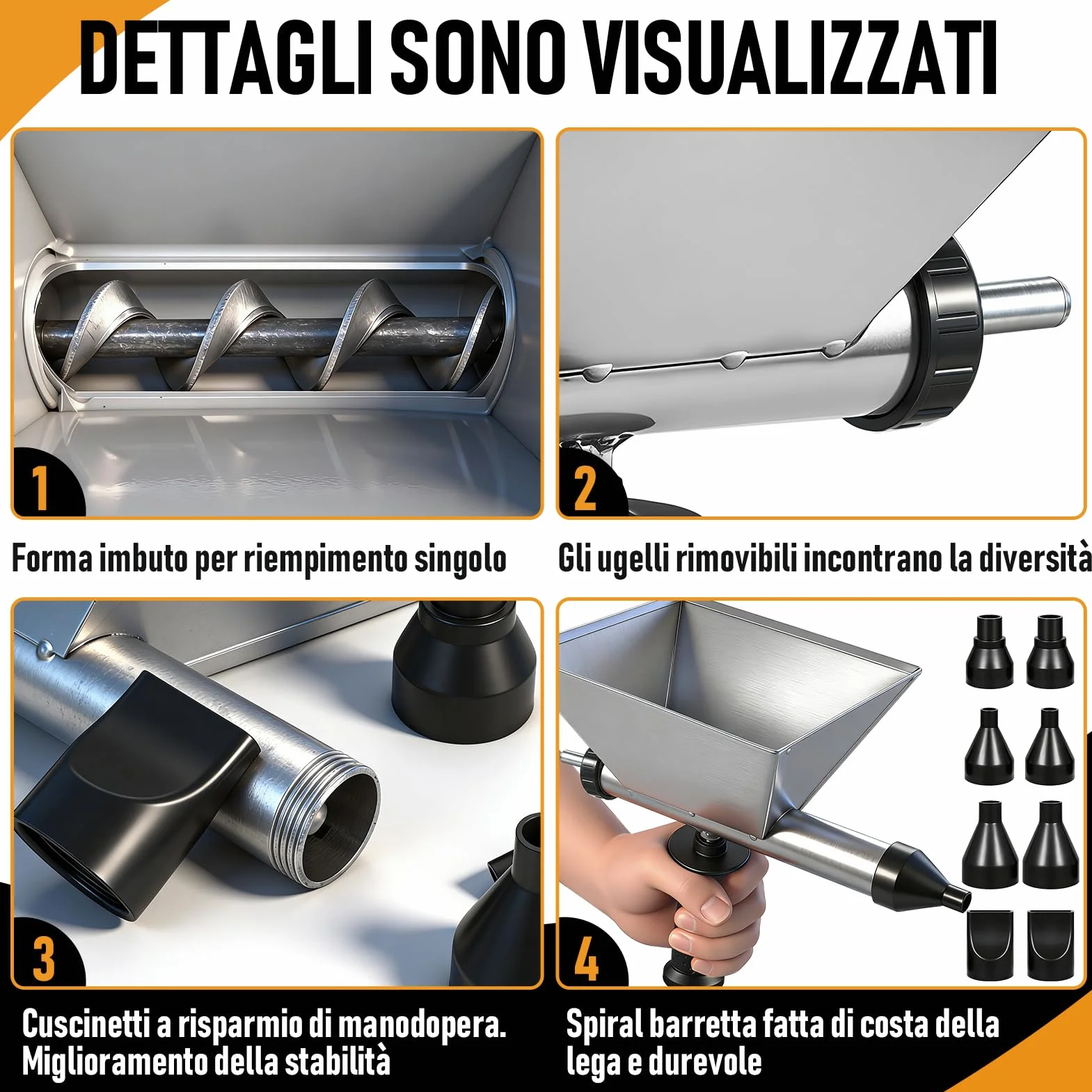 DETTAGLI SONO VISUALIZZATI

1

Forma imbuto per riempimento singolo

2

Gli ugelli rimovibili incontrano la diversità

3

Cuscinetti a risparmio di manodopera. Miglioramento della stabilità

4

Spiral barretta fatta di costa della lega e durevole