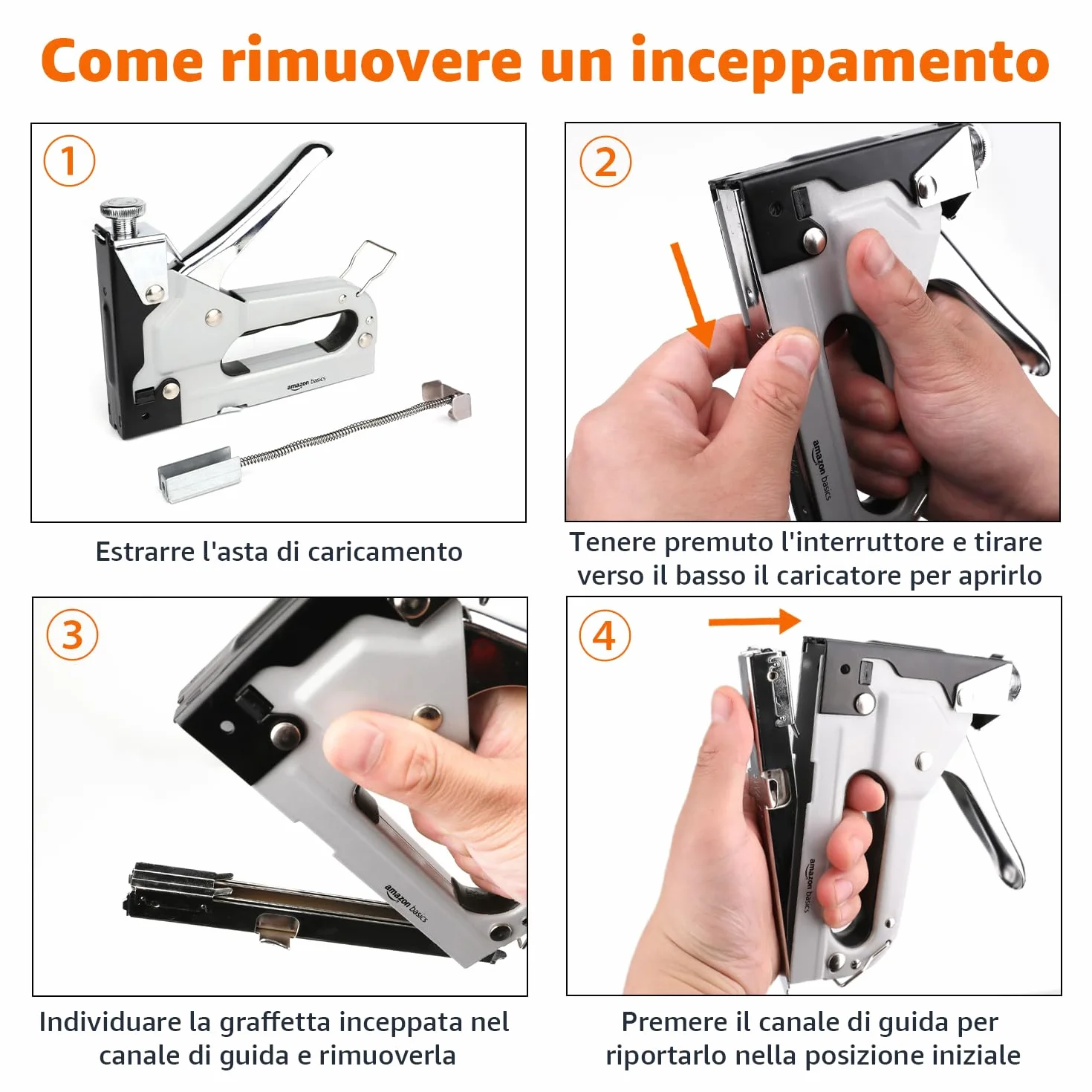 Come rimuovere un inceppamento

1

amazon basics

Estrarre l'asta di caricamento

2

amazon basics

Tenere premuto l'interruttore e tirare verso il basso il caricatore per aprirlo

3

amazon basics

Individuare la graffetta inceppata nel canale di guida e rimuoverla

4

amazon basics

Premere il canale di guida per riportarlo nella posizione iniziale