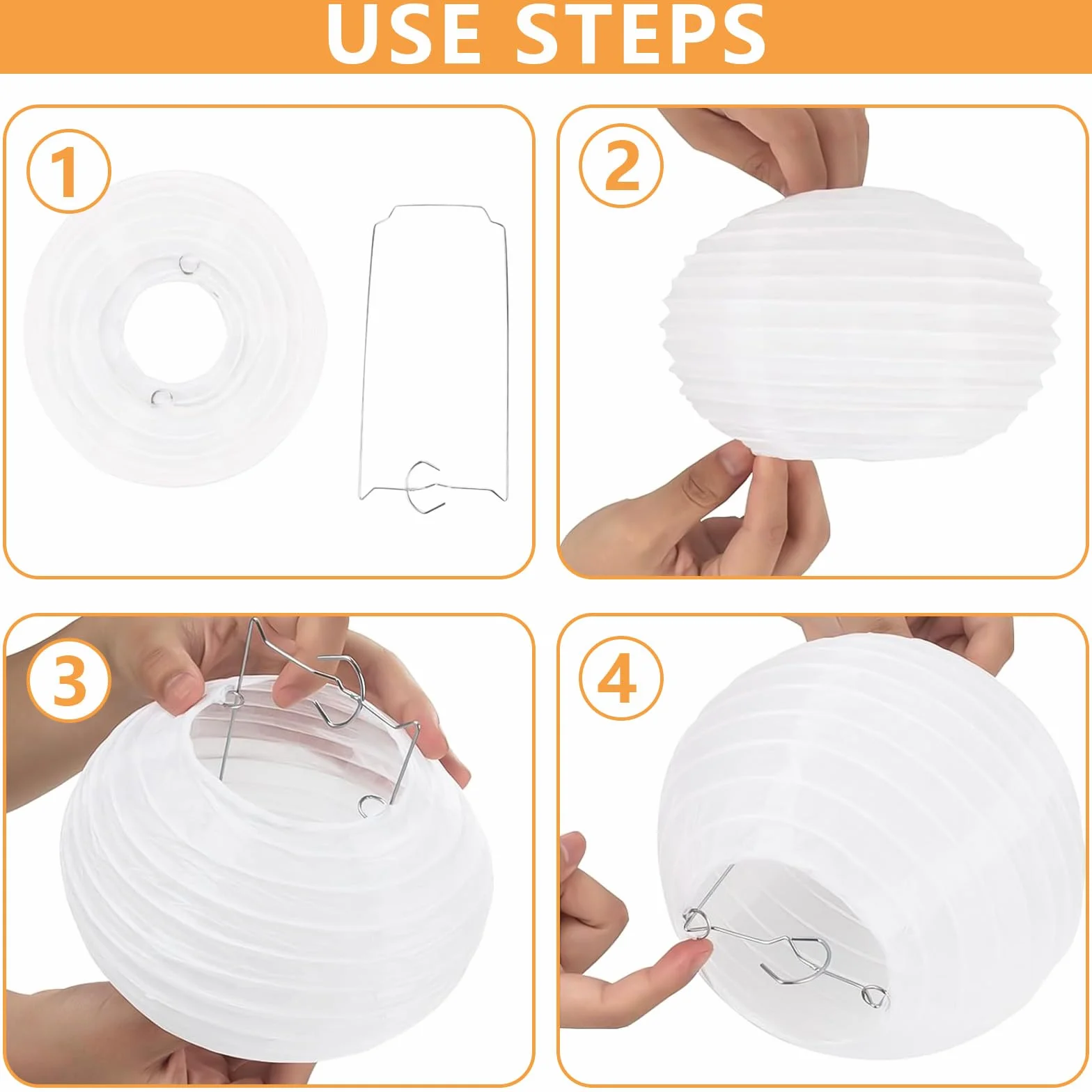 USE STEPS

1

2

3

4