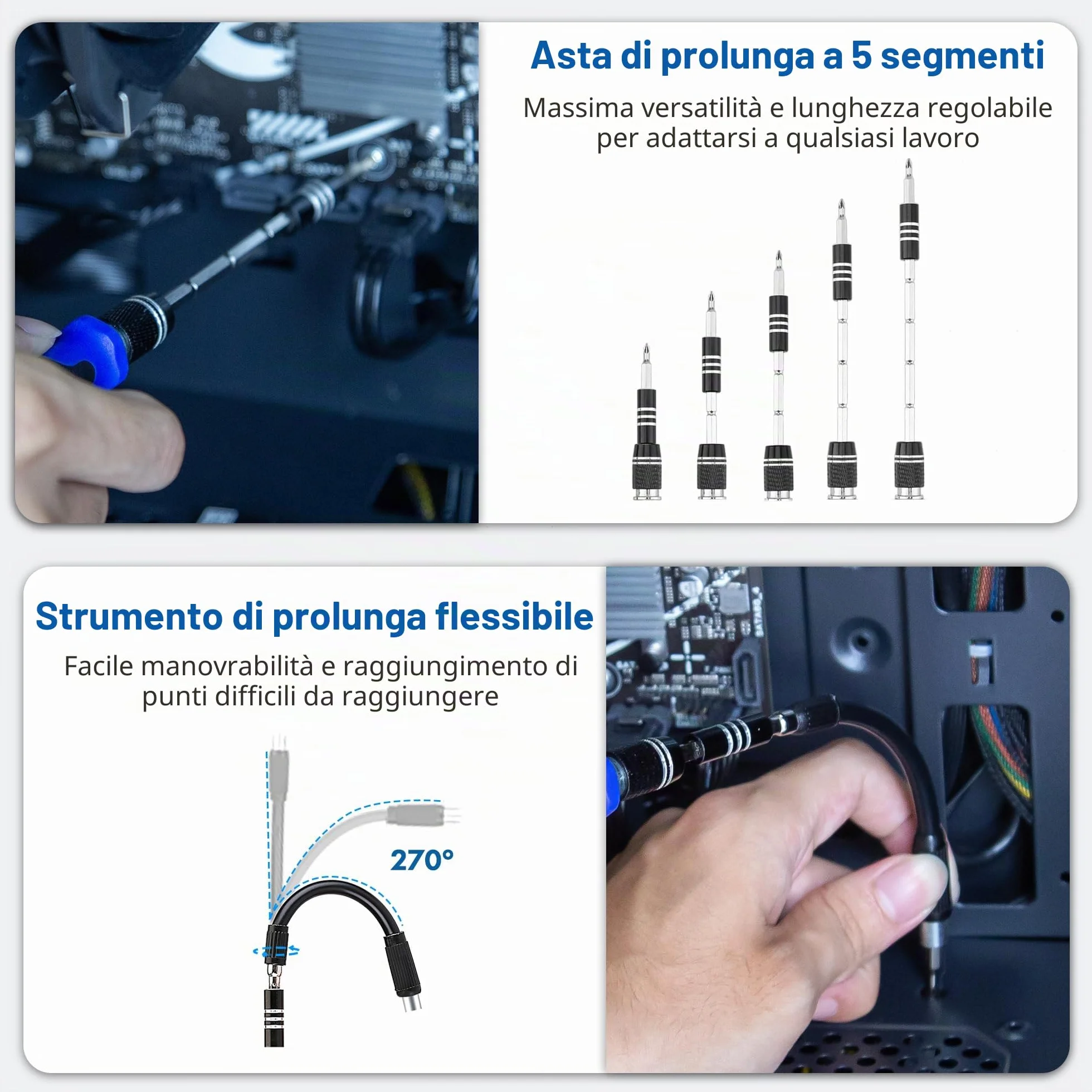 Asta di prolunga a 5 segmenti

Massima versatilità e lunghezza regolabile per adattarsi a qualsiasi lavoro

Strumento di prolunga flessibile

Facile manovrabilità e raggiungimento di punti difficili da raggiungere

270°