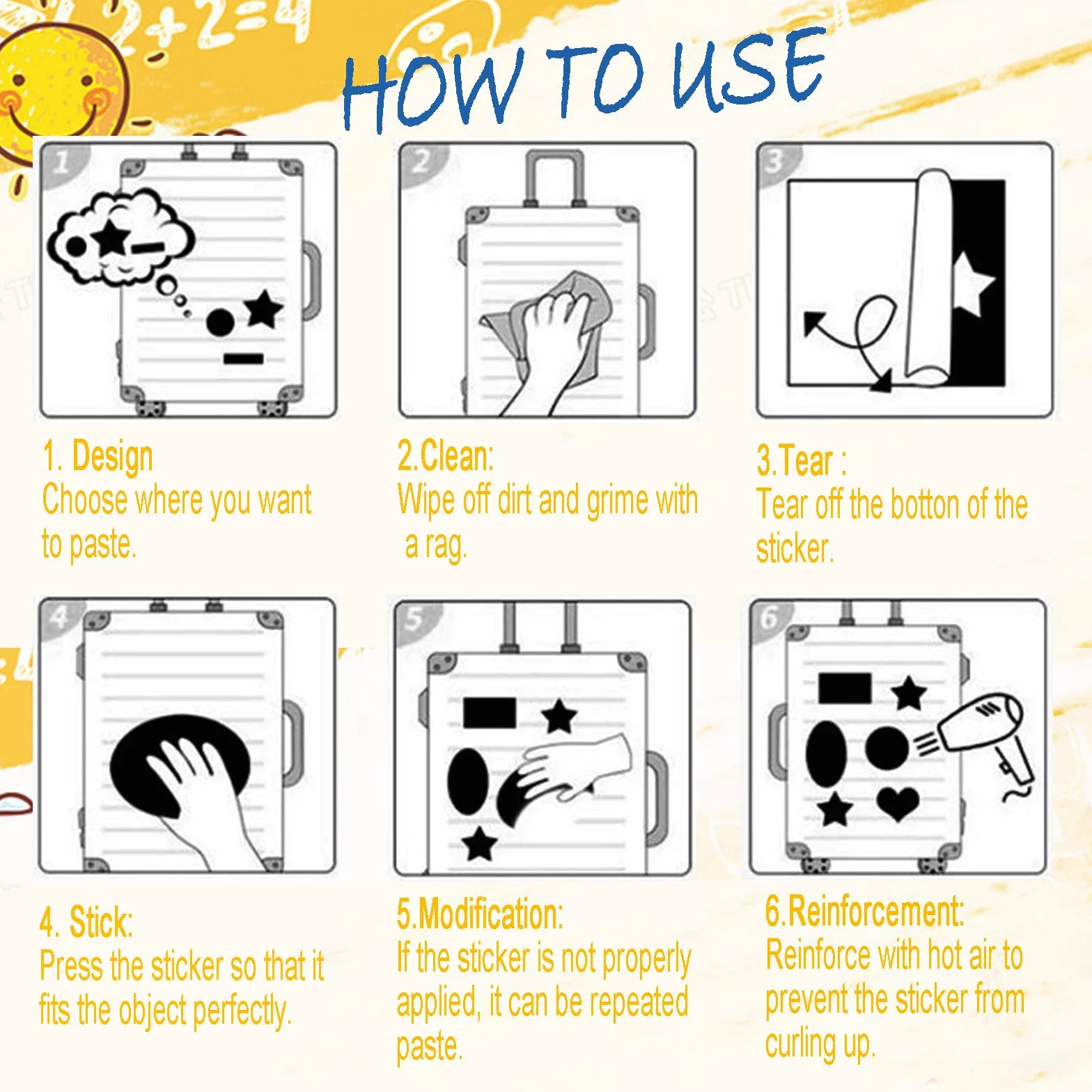 2+2=4

HOW TO USE

1

2

3

1. Design
Choose where you want to paste.

2.Clean:
Wipe off dirt and grime with a rag.

3.Tear :
Tear off the botton of the sticker.

4

5

6

4. Stick:
Press the sticker so that it fits the object perfectly.

5.Modification:
If the sticker is not properly applied, it can be repeated paste.

6.Reinforcement:
Reinforce with hot air to prevent the sticker from curling up.