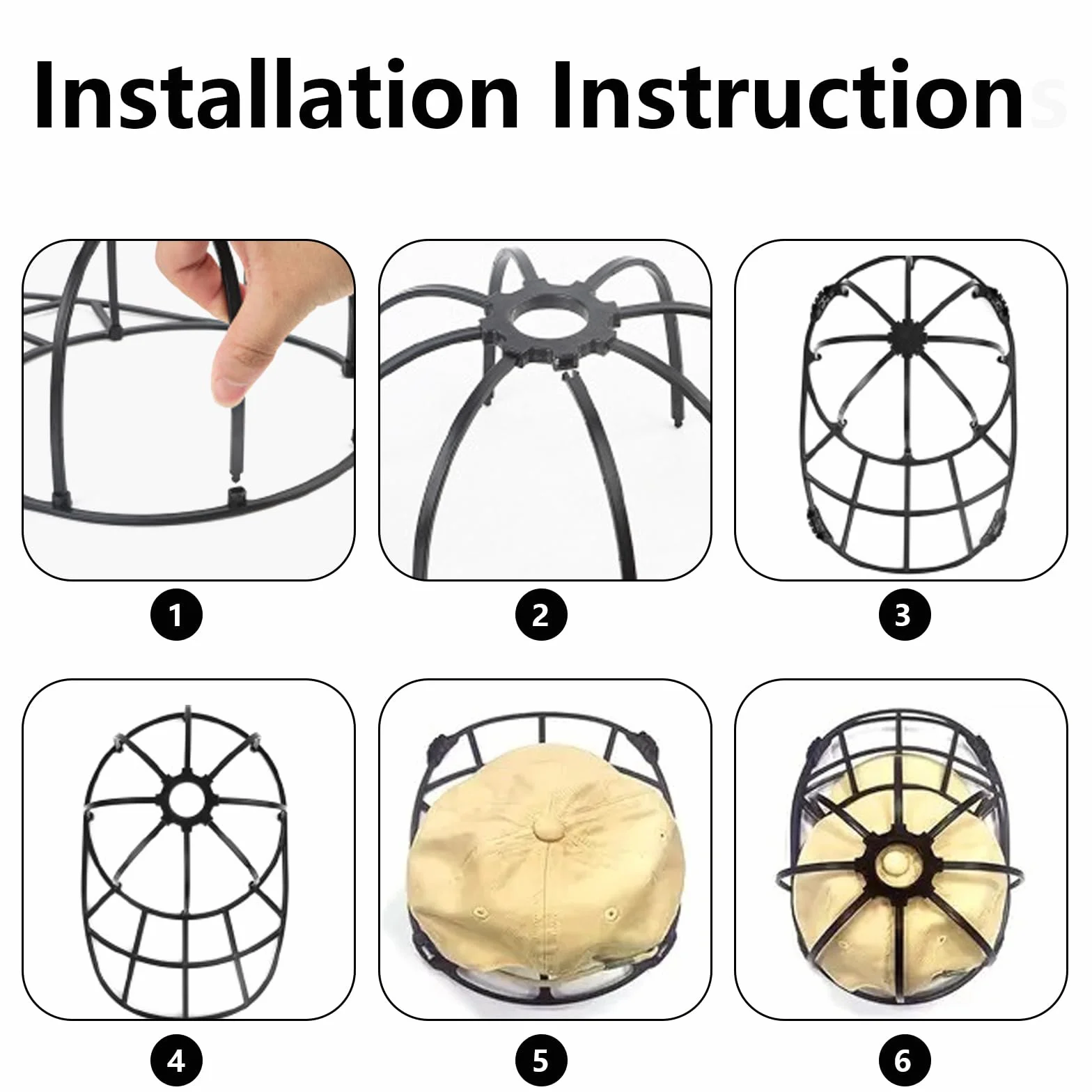 Installation Instructions

1

2

3

4

5

6