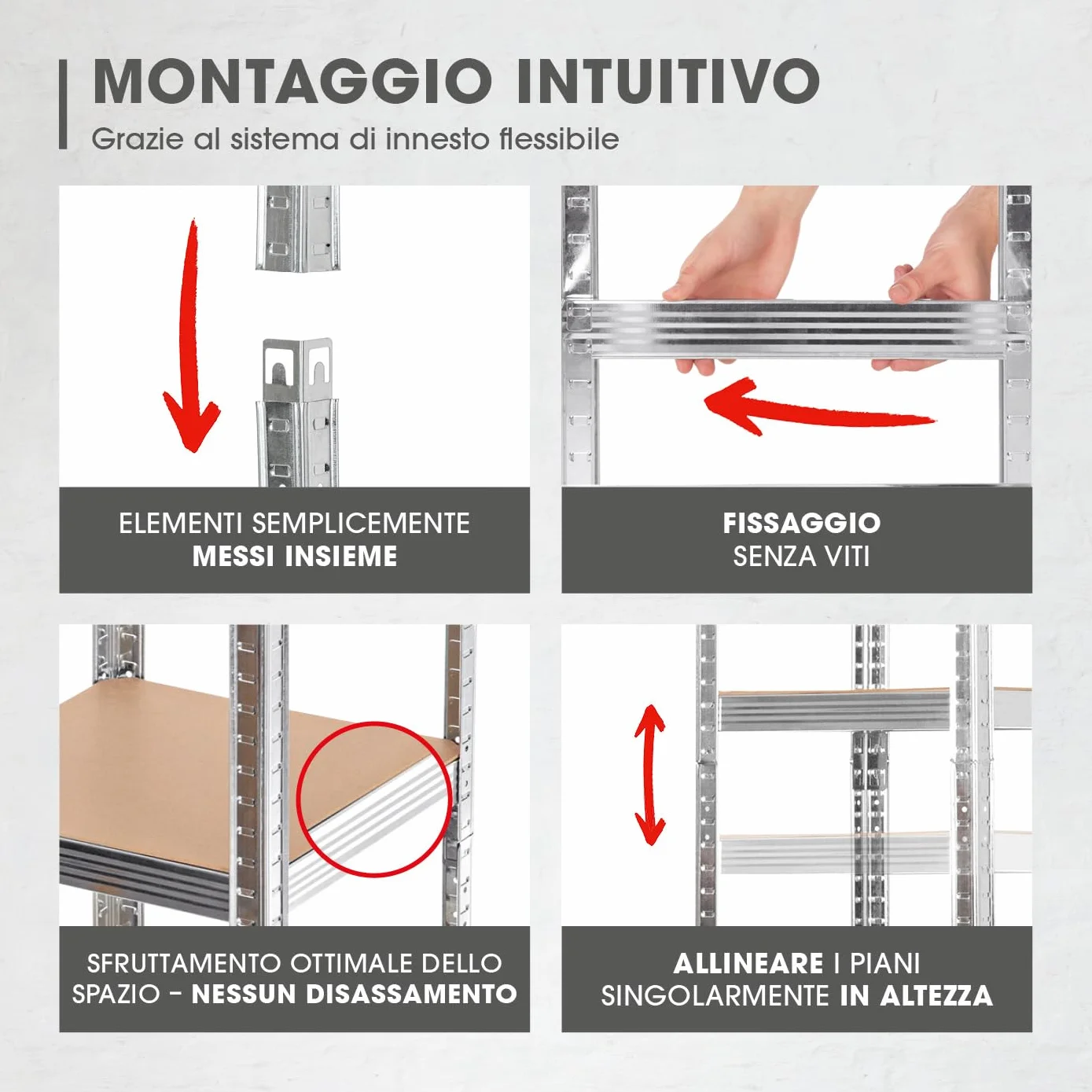 MONTAGGIO INTUITIVO

Grazie al sistema di innesto flessibile

ELEMENTI SEMPLICEMENTE MESSI INSIEME

FISSAGGIO SENZA VITI

SFRUTTAMENTO OTTIMALE DELLO SPAZIO - NESSUN DISASSAMENTO

ALLINEARE I PIANI SINGOLARMENTE IN ALTEZZA