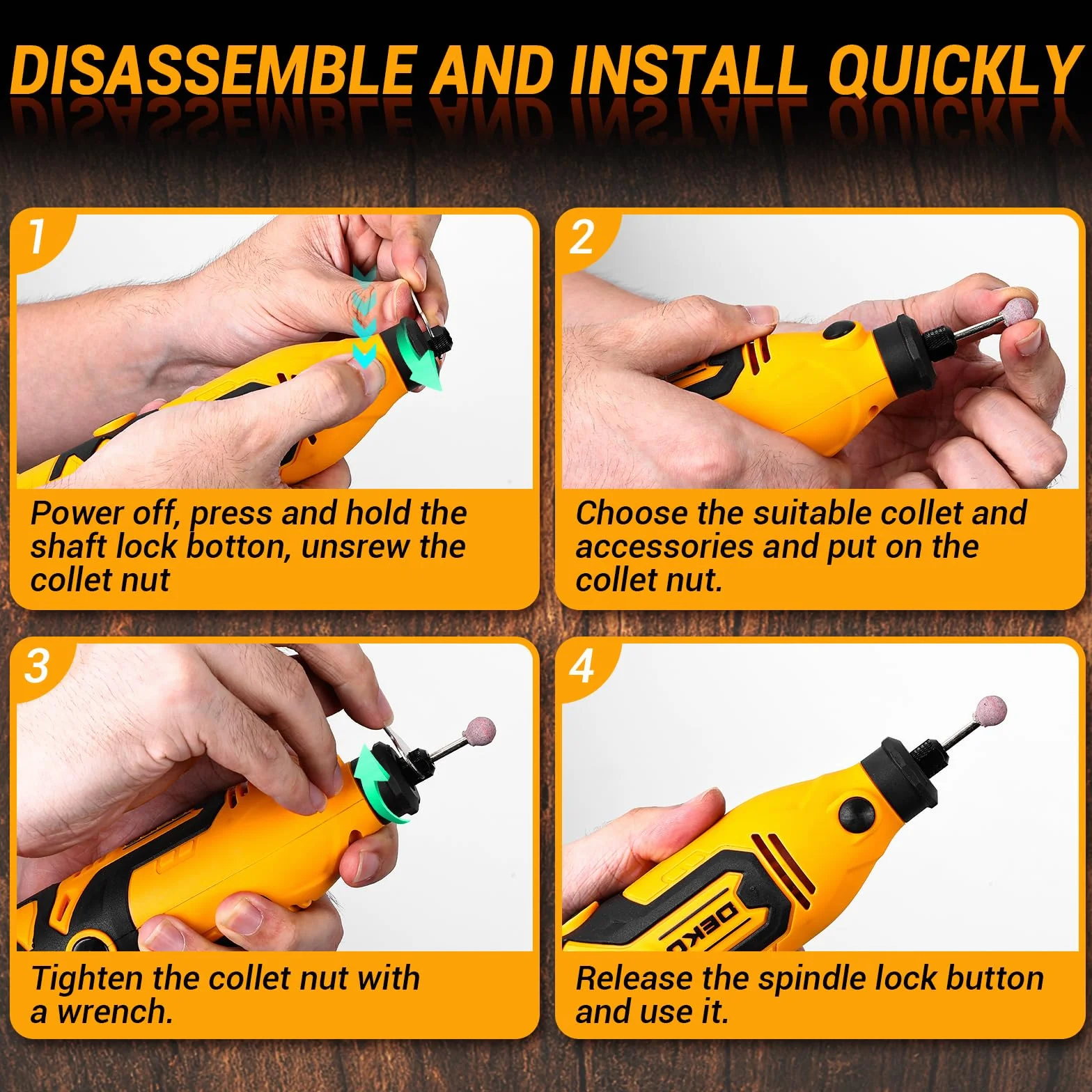 DISASSEMBLE AND INSTALL QUICKLY

1

Power off, press and hold the shaft lock botton, unsrew the collet nut

2

Choose the suitable collet and accessories and put on the collet nut.

3

Tighten the collet nut with a wrench.

4

DEKO

Release the spindle lock button and use it.