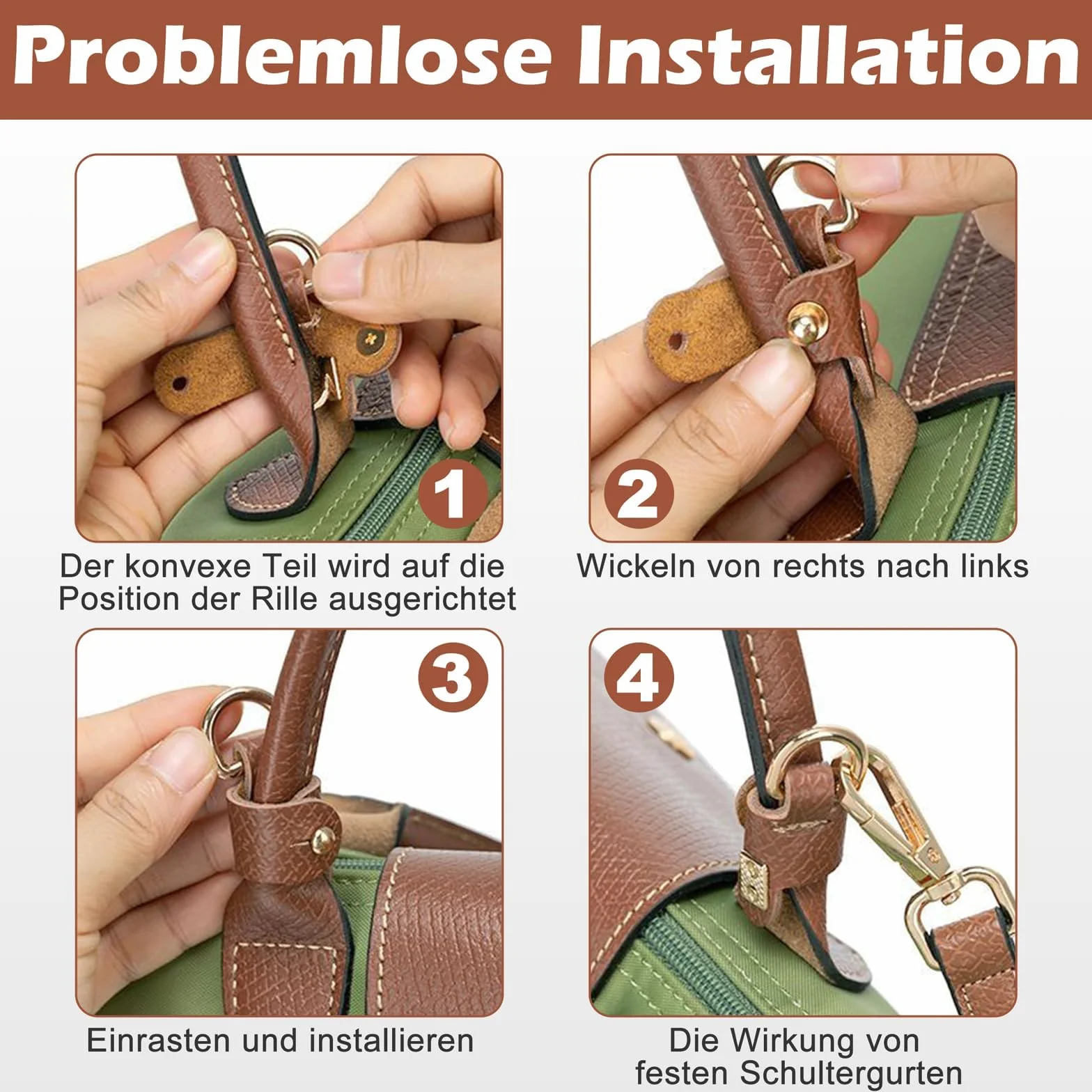 Problemlose Installation

1

Der konvexe Teil wird auf die Position der Rille ausgerichtet

2

Wickeln von rechts nach links

3

Einrasten und installieren

4

Die Wirkung von festen Schultergurten